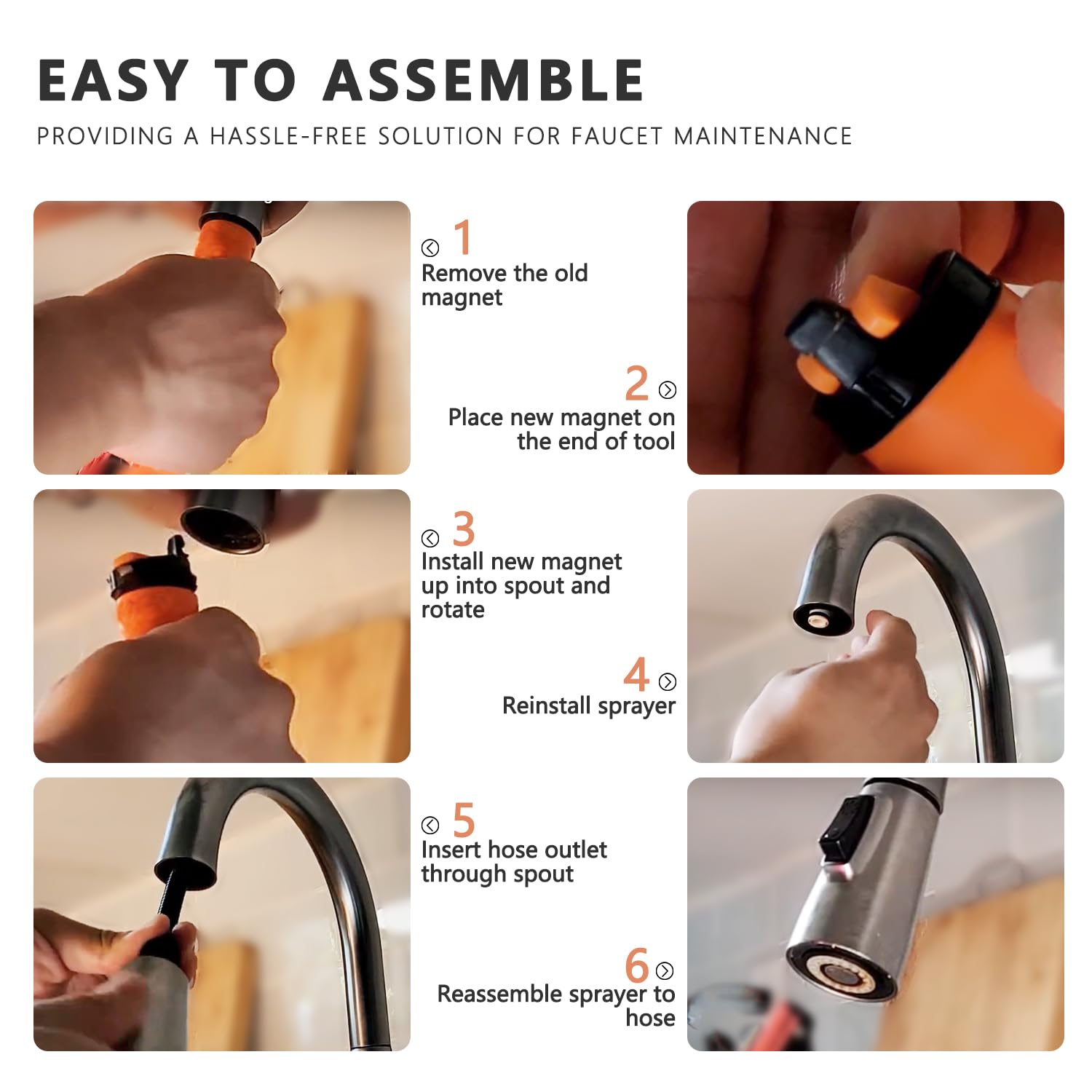 EASY TO ASSEMBLE

PROVIDING A HASSLE-FREE SOLUTION FOR FAUCET MAINTENANCE

1
Remove the old magnet

2
Place new magnet on the end of tool

3
Install new magnet up into spout and rotate

4
Reinstall sprayer

5
Insert hose outlet through spout

6
Reassemble sprayer to hose