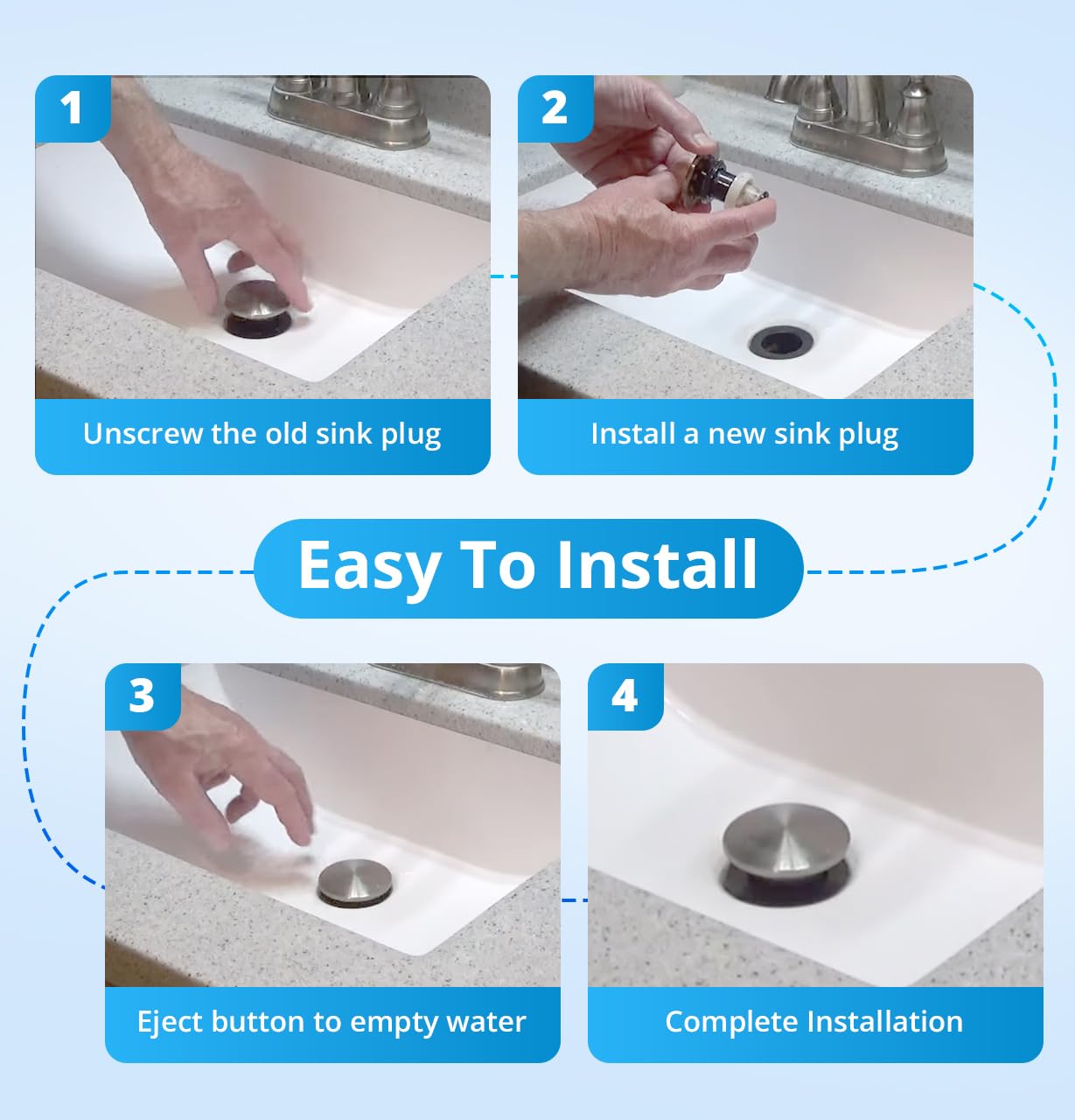 1

Unscrew the old sink plug

2

Install a new sink plug

Easy To Install

3

Eject button to empty water

4

Complete Installation