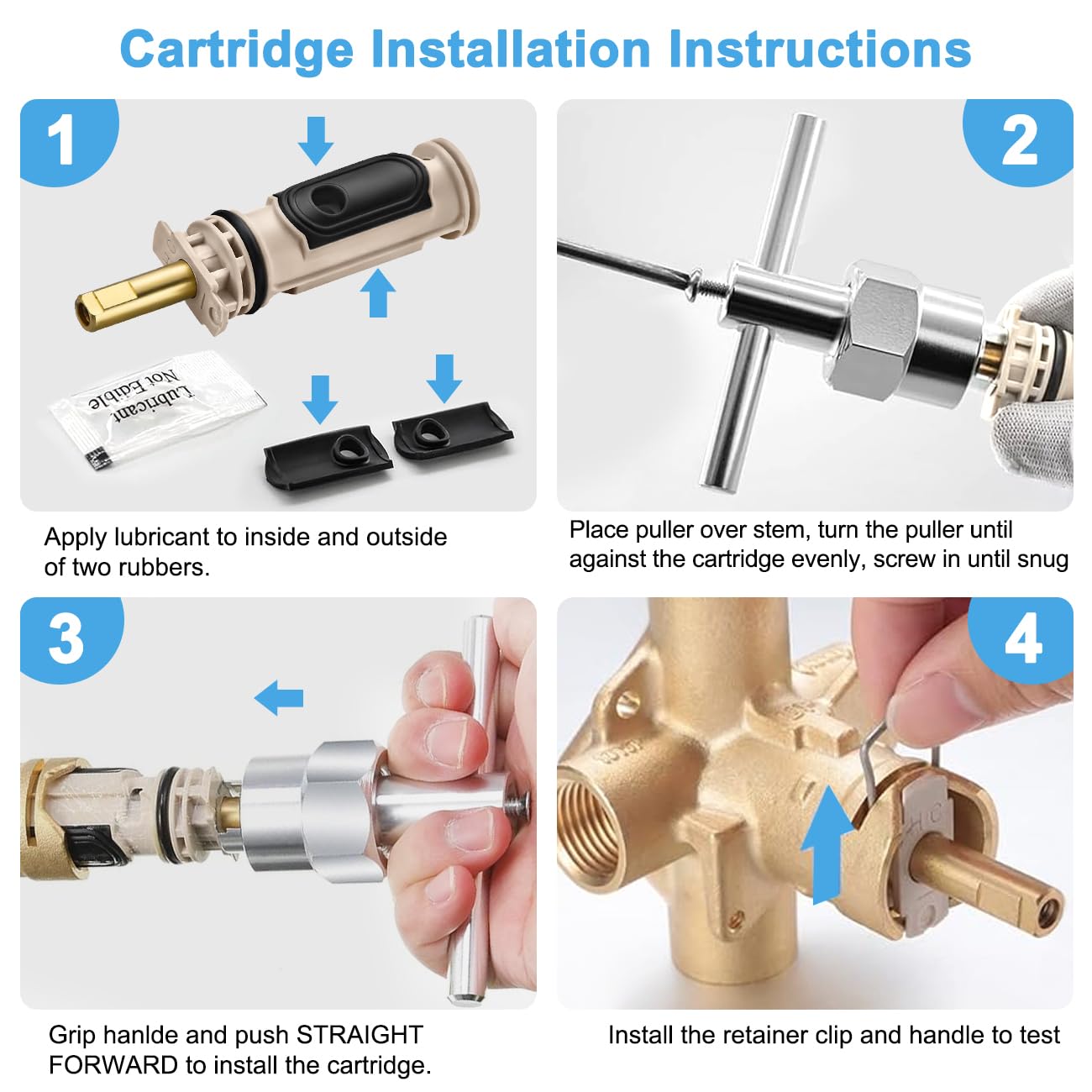 Cartridge Installation Instructions

1

Lubricant
Not Edible

Apply lubricant to inside and outside of two rubbers.

2

Place puller over stem, turn the puller until against the cartridge evenly, screw in until snug

3

Grip hanlde and push STRAIGHT FORWARD to install the cartridge.

4

H C

Install the retainer clip and handle to test