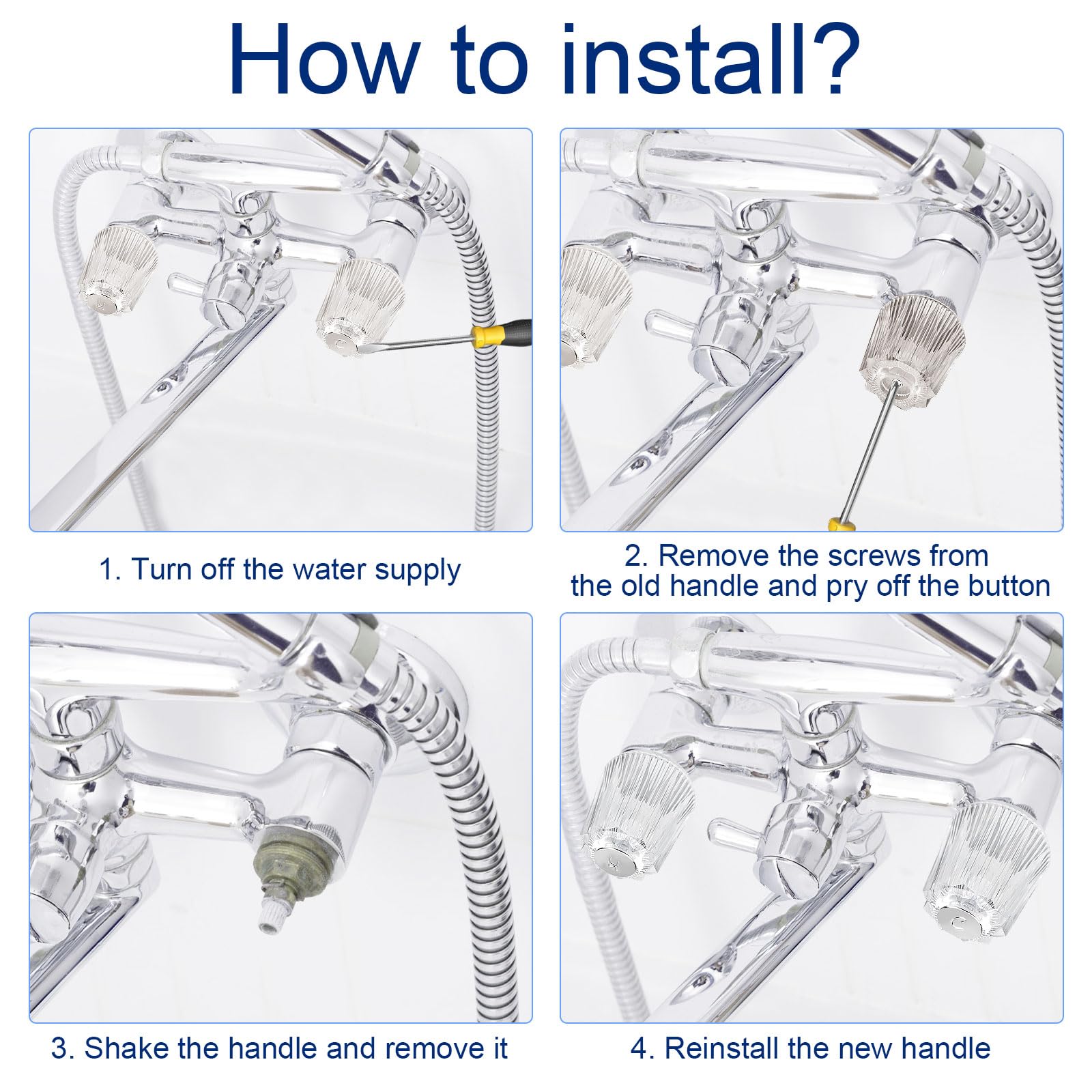 How to install?

1. Turn off the water supply

2. Remove the screws from the old handle and pry off the button

3. Shake the handle and remove it

4. Reinstall the new handle