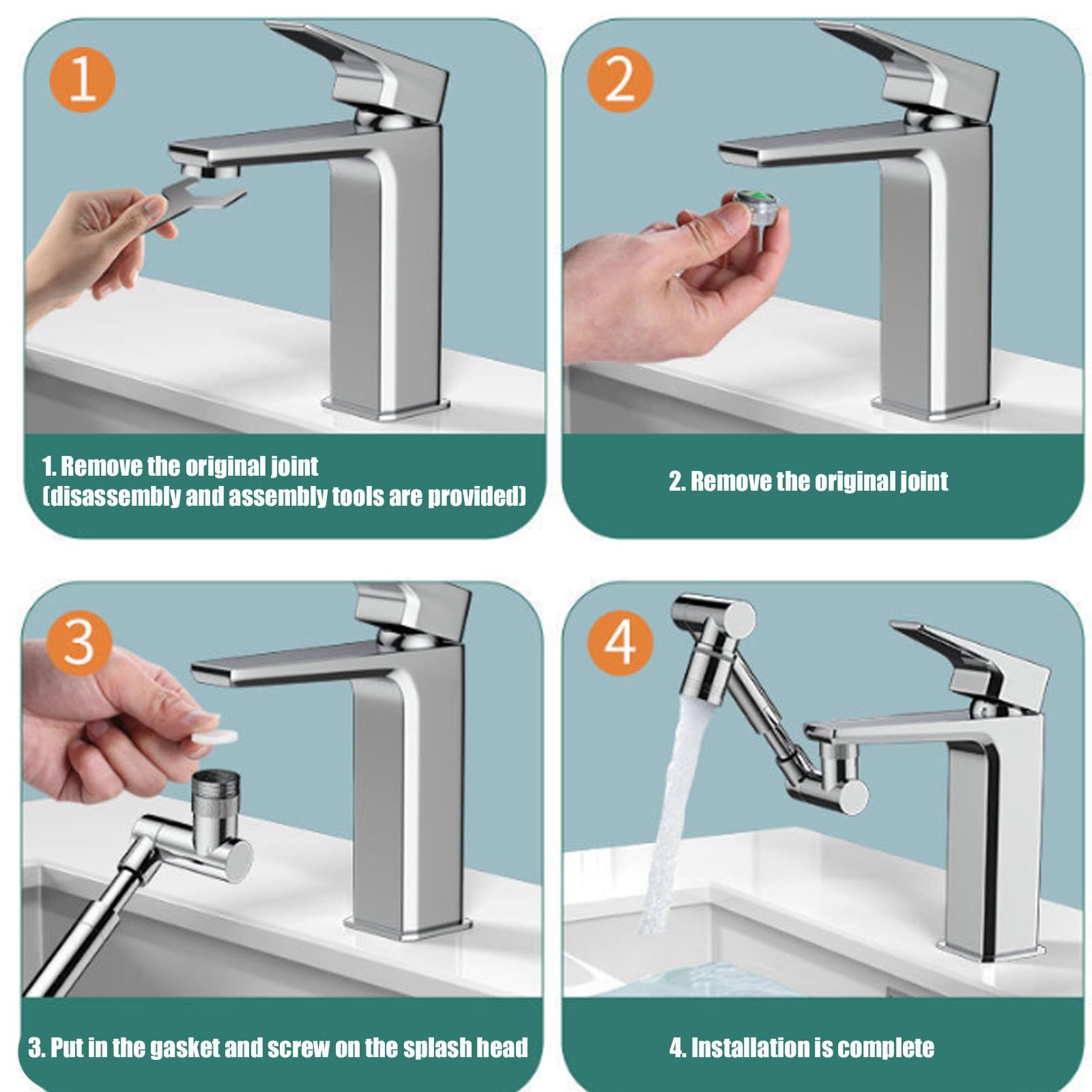 1

1. Remove the original joint (disassembly and assembly tools are provided)

2

2. Remove the original joint

3

3. Put in the gasket and screw on the splash head

4

4. Installation is complete