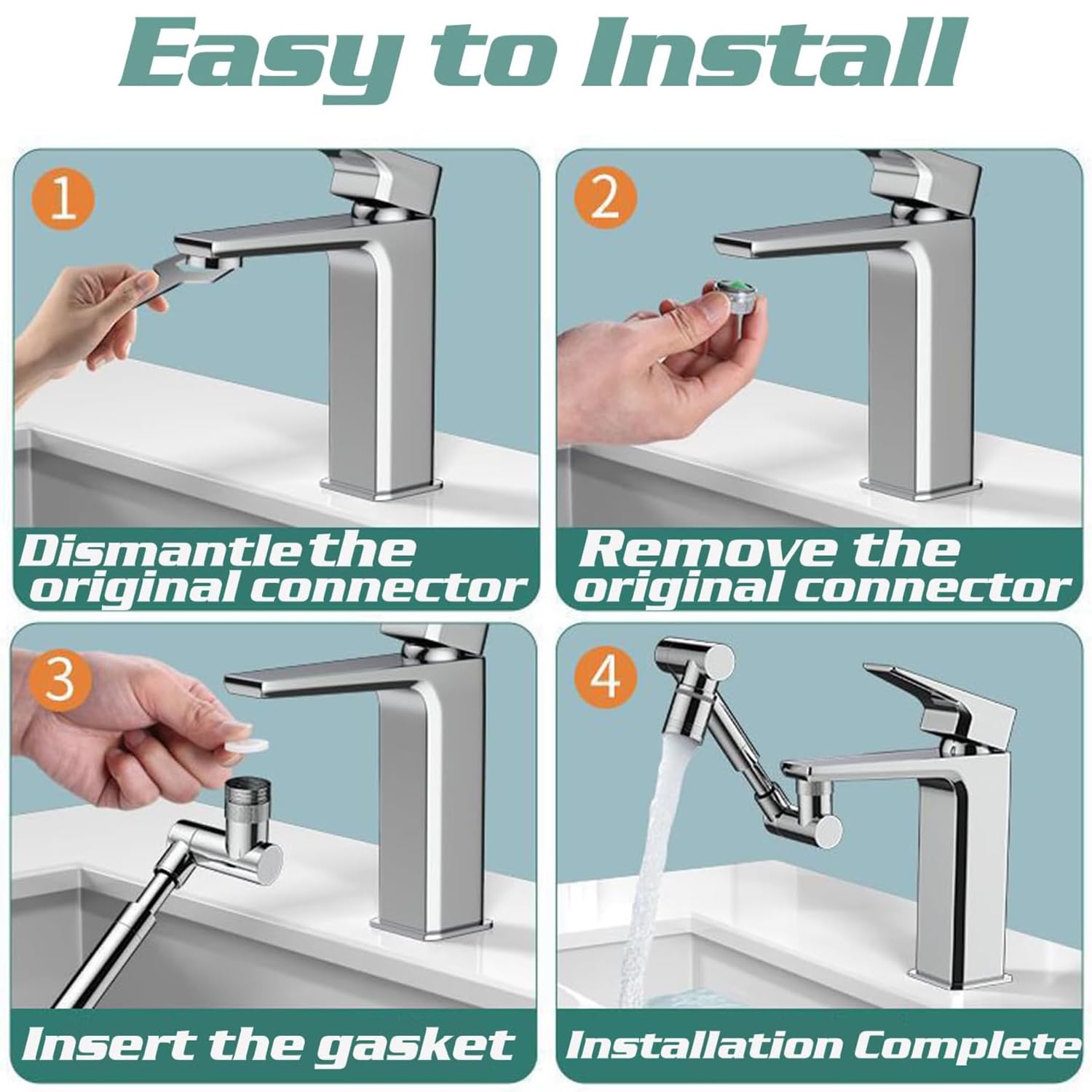 Easy to Install

1

Dismantle the original connector

2

Remove the original connector

3

Insert the gasket

4

Installation Complete