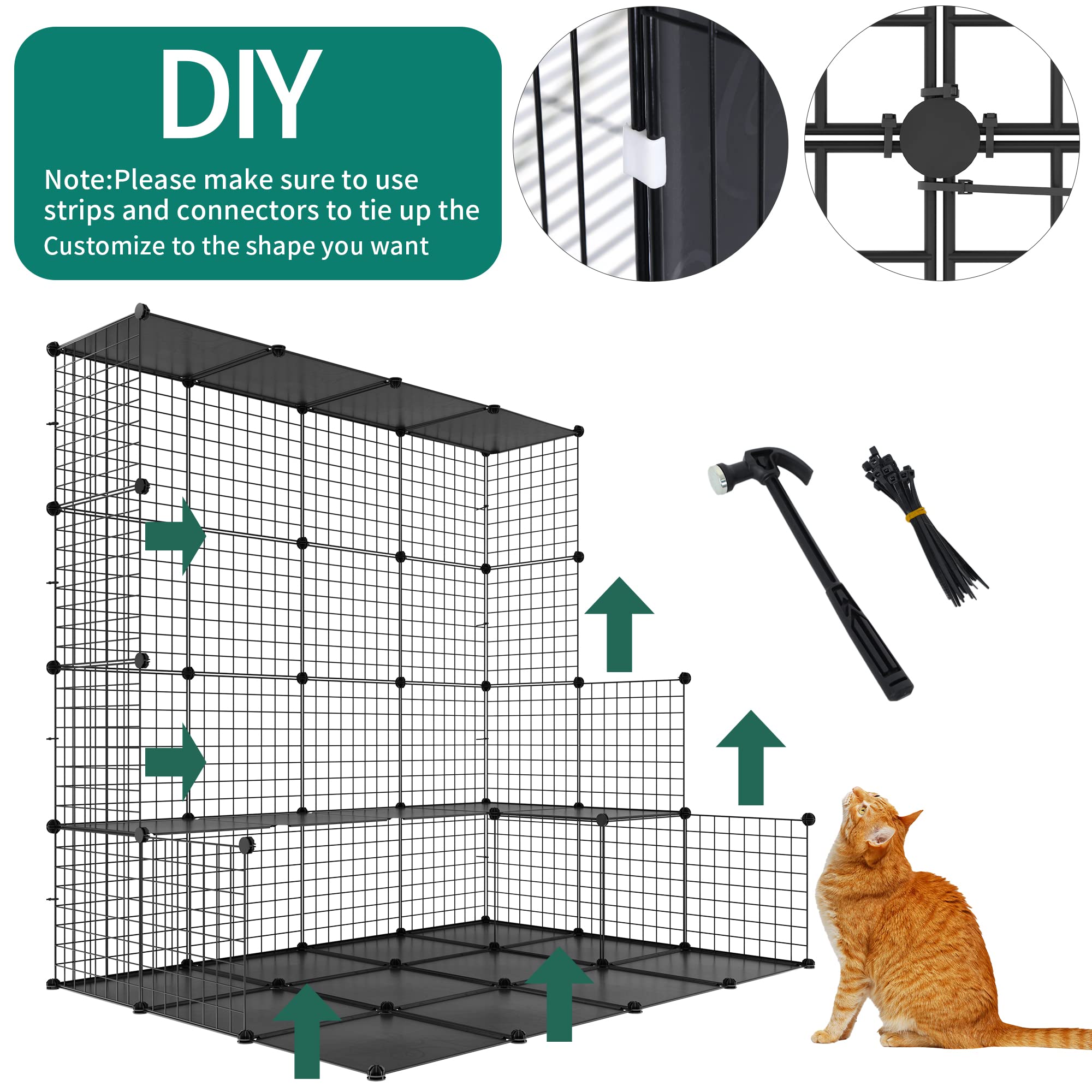 DIY

Note:Please make sure to use strips and connectors to tie up the Customize to the shape you want