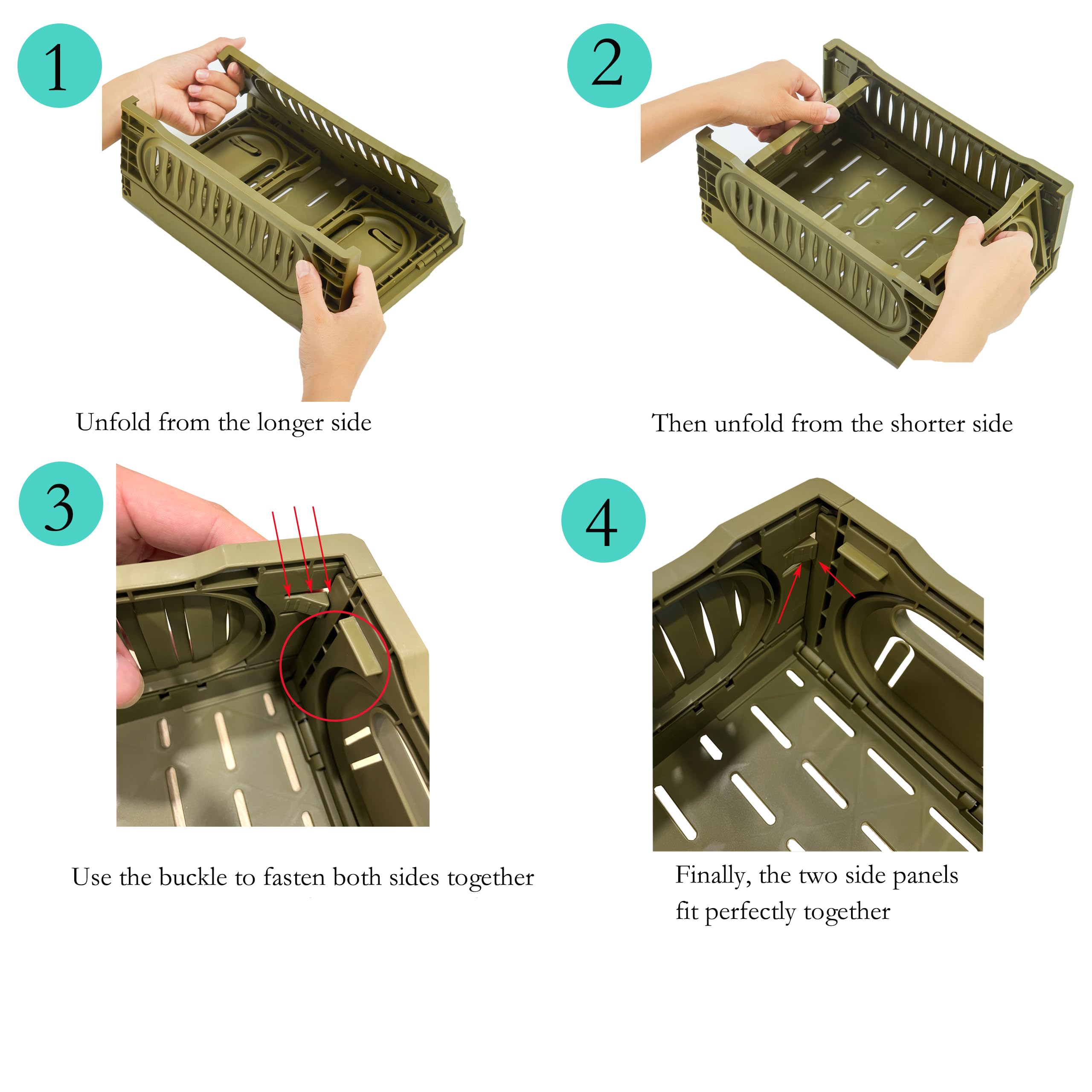 1

Unfold from the longer side

2

Then unfold from the shorter side

3

Use the buckle to fasten both sides together

4

Finally, the two side panels fit perfectly together