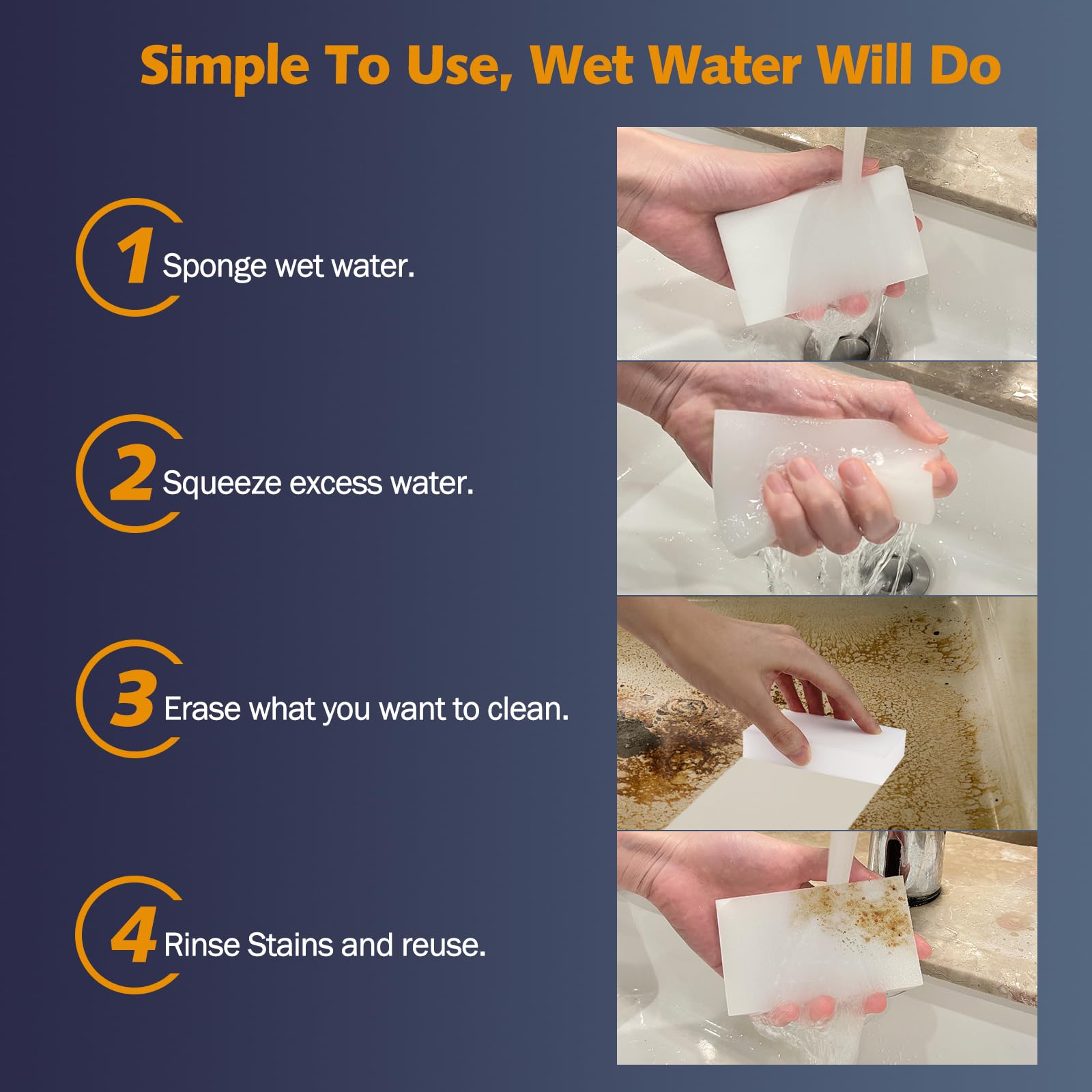 Simple To Use, Wet Water Will Do

1 Sponge wet water.

2 Squeeze excess water.

3 Erase what you want to clean.

4 Rinse Stains and reuse.