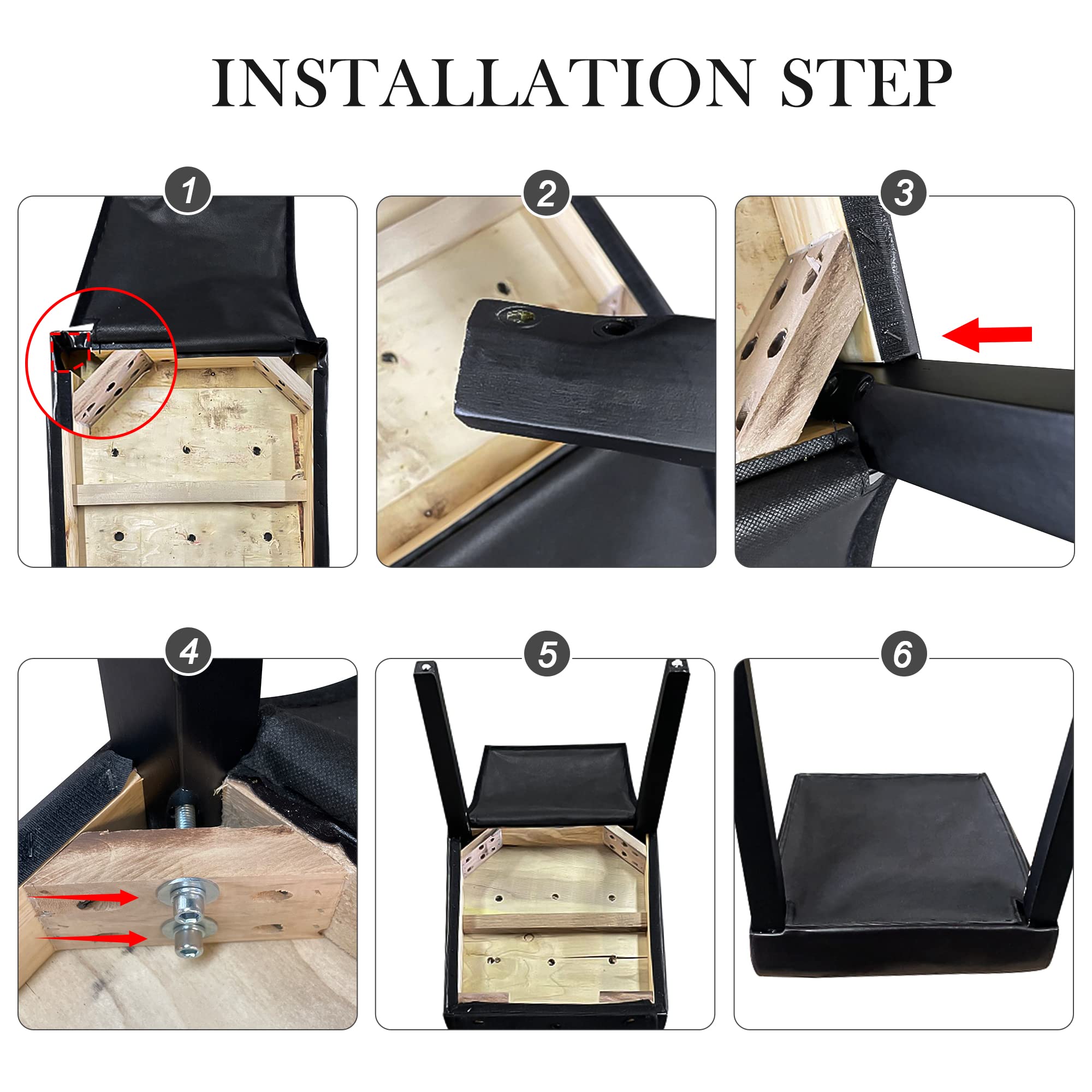 INSTALLATION STEP

1

2

3

4

5

6