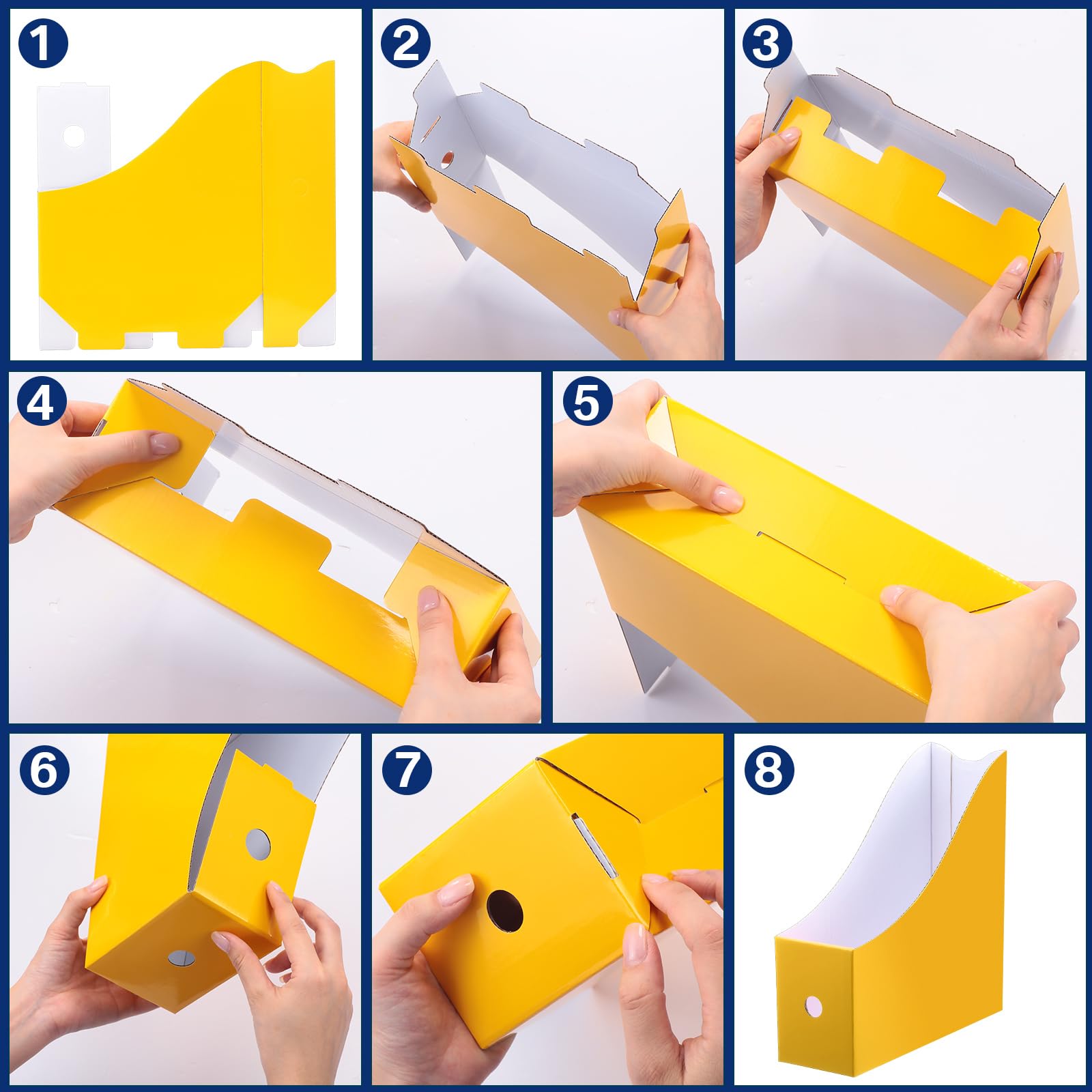 1

2

3

4

5

6

7

8