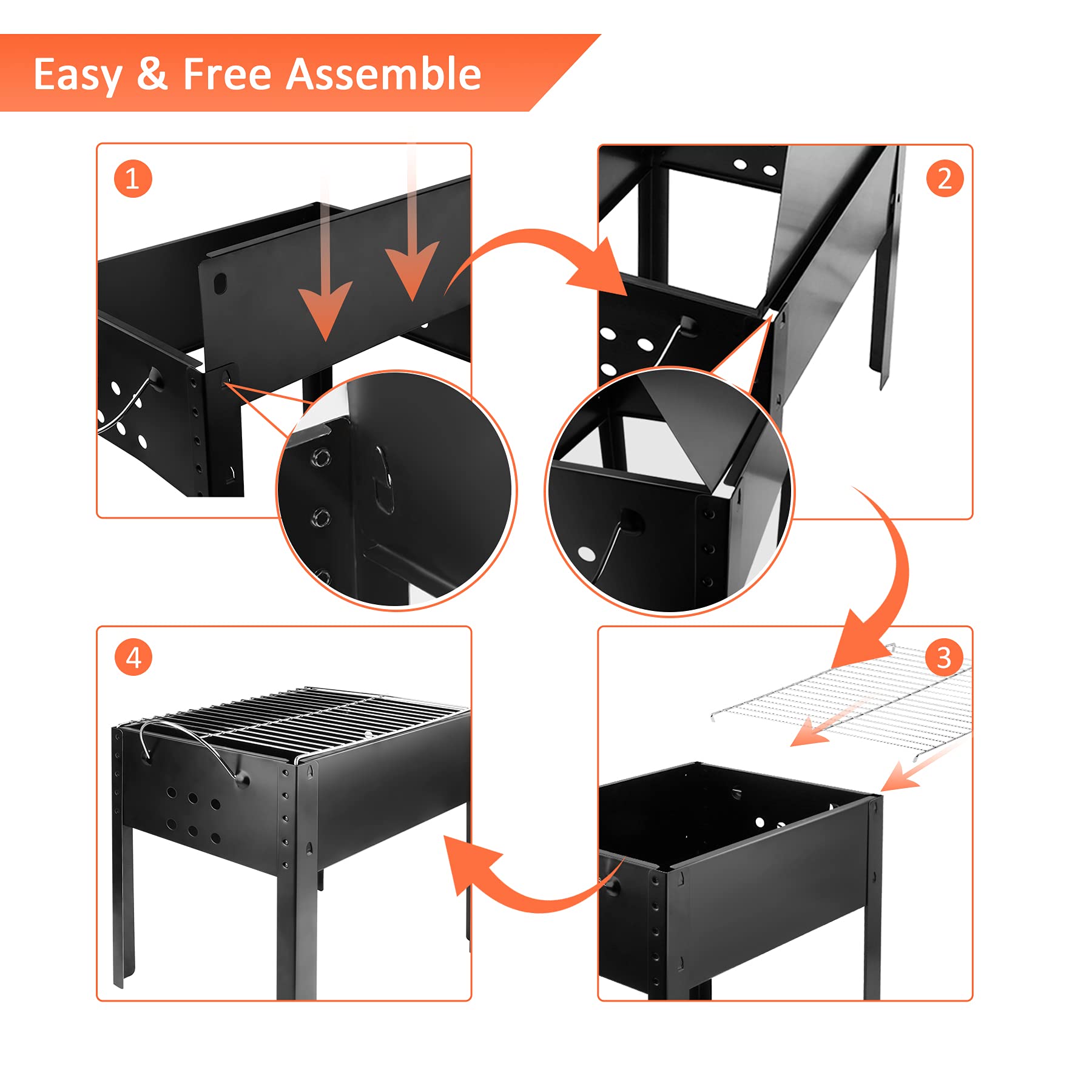 Easy & Free Assemble

1

2

4

3