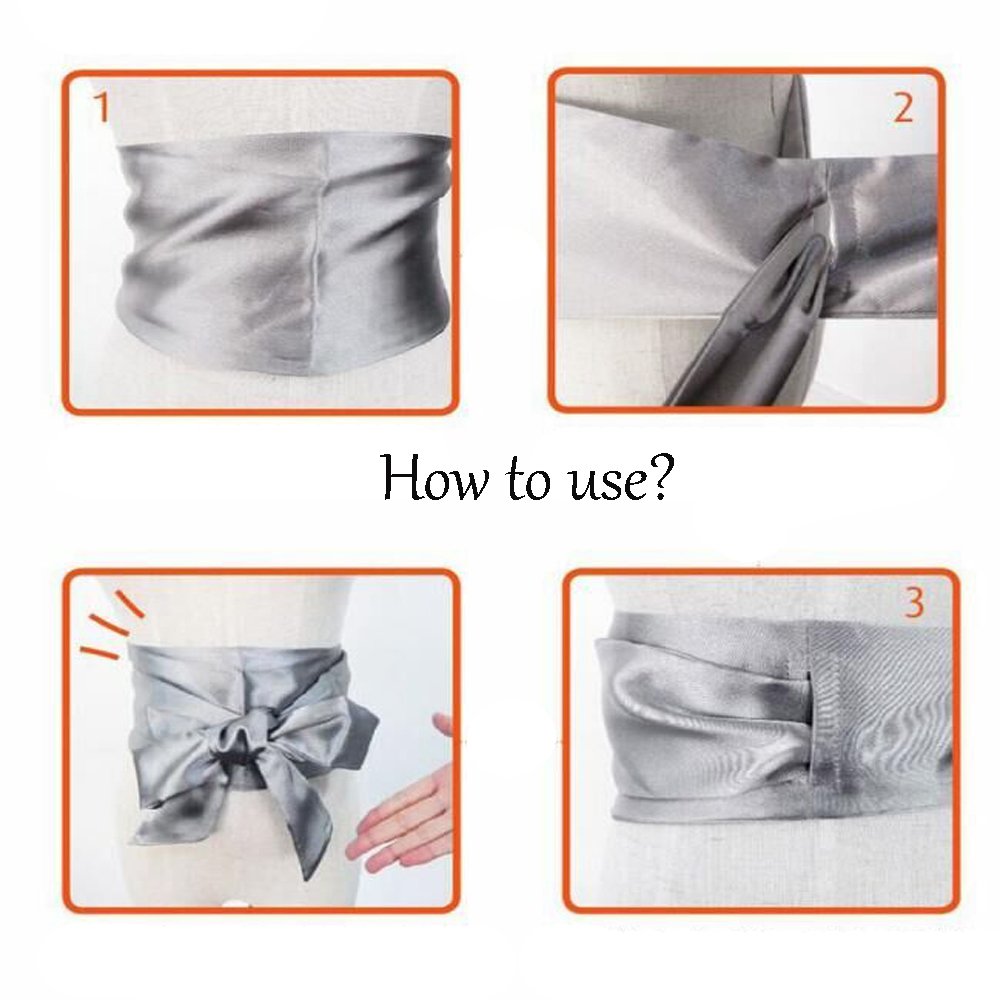 1

2

How to use?

3