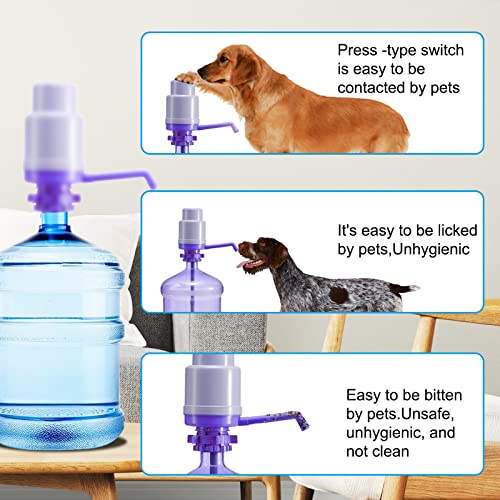 Press -type switch is easy to be contacted by pets

It's easy to be licked by pets,Unhygienic

Easy to be bitten by pets.Unsafe, unhygienic, and not clean