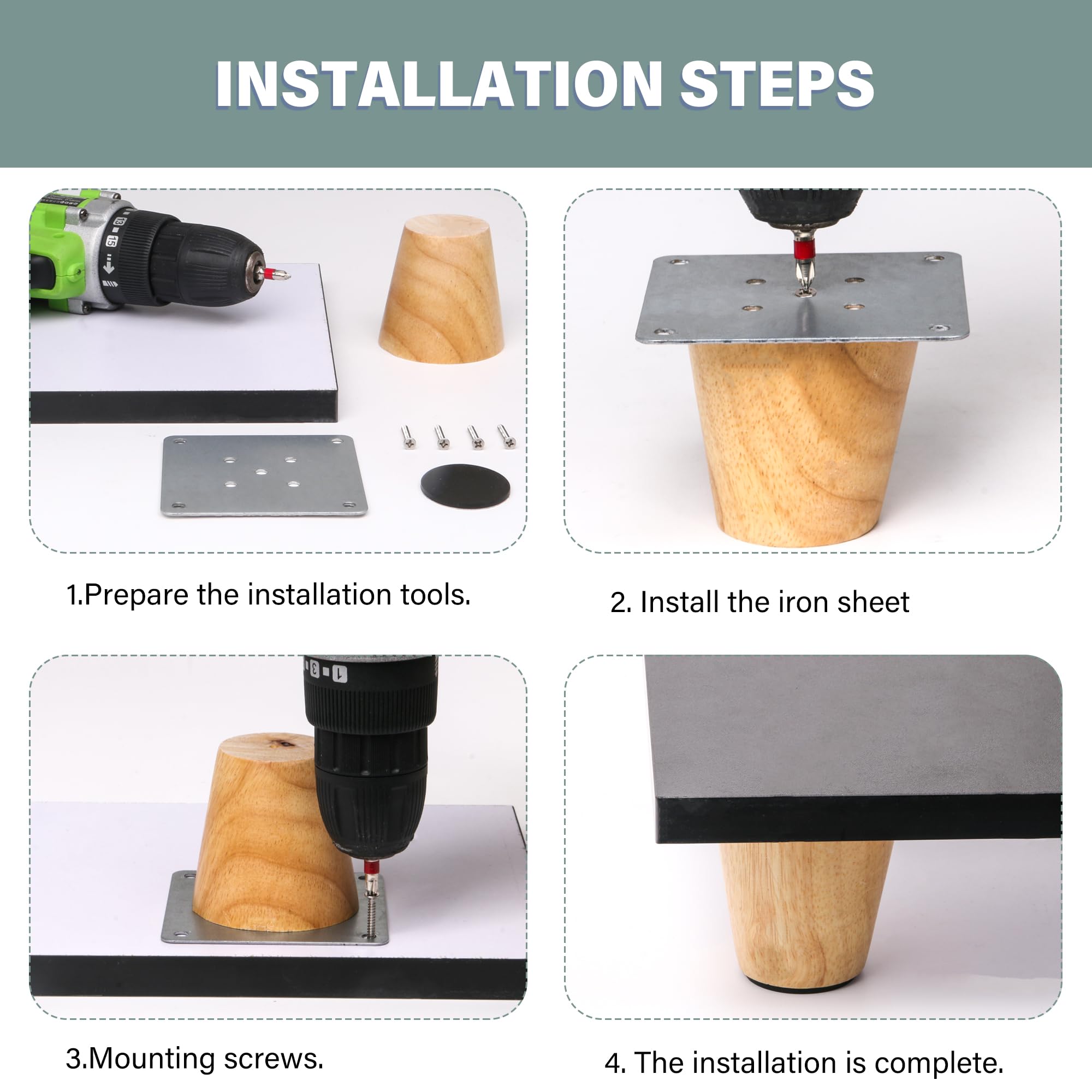 INSTALLATION STEPS

1.Prepare the installation tools.

2. Install the iron sheet

3.Mounting screws.

4. The installation is complete.