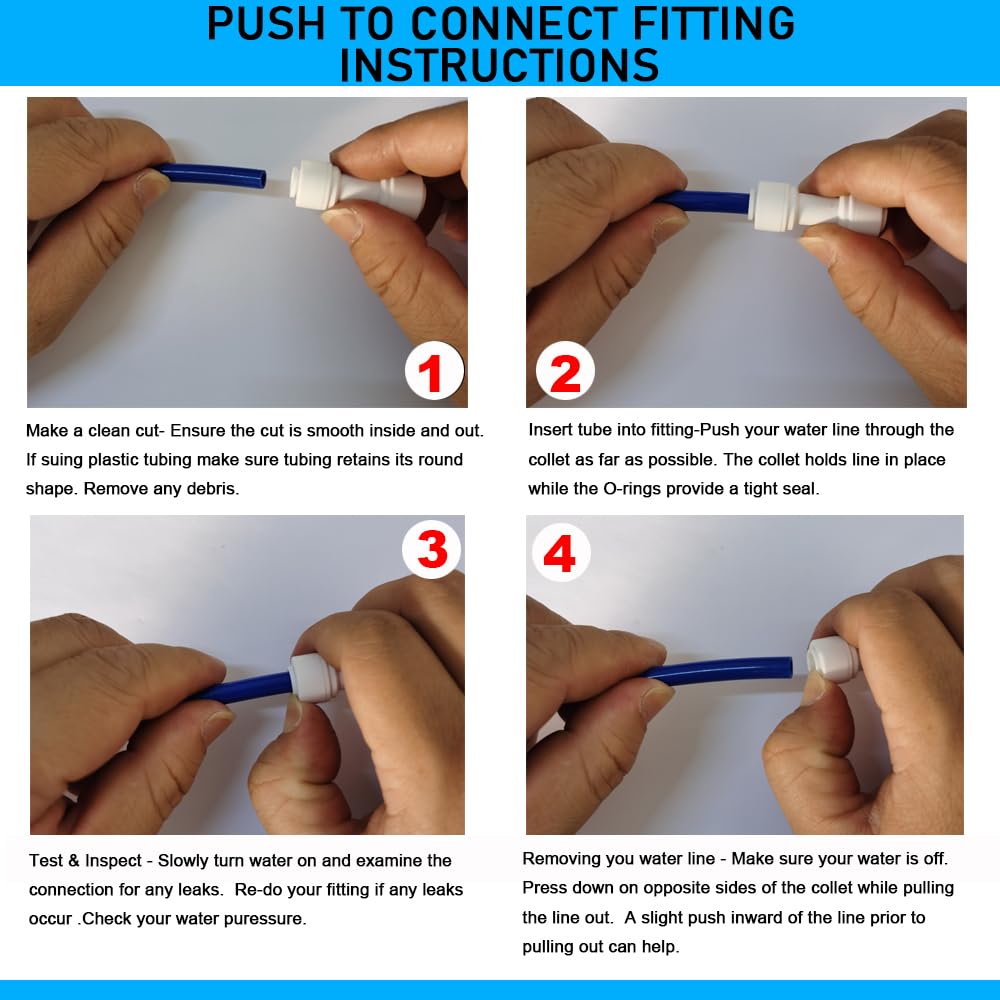 PUSH TO CONNECT FITTING INSTRUCTIONS

1

Make a clean cut- Ensure the cut is smooth inside and out. If suing plastic tubing make sure tubing retains its round shape. Remove any debris.

2

Insert tube into fitting-Push your water line through the collet as far as possible. The collet holds line in place while the O-rings provide a tight seal.

3

Test & Inspect - Slowly turn water on and examine the connection for any leaks. Re-do your fitting if any leaks occur .Check your water puressure.

4

Removing you water line - Make sure your water is off. Press down on opposite sides of the collet while pulling the line out. A slight push inward of the line prior to pulling out can help.