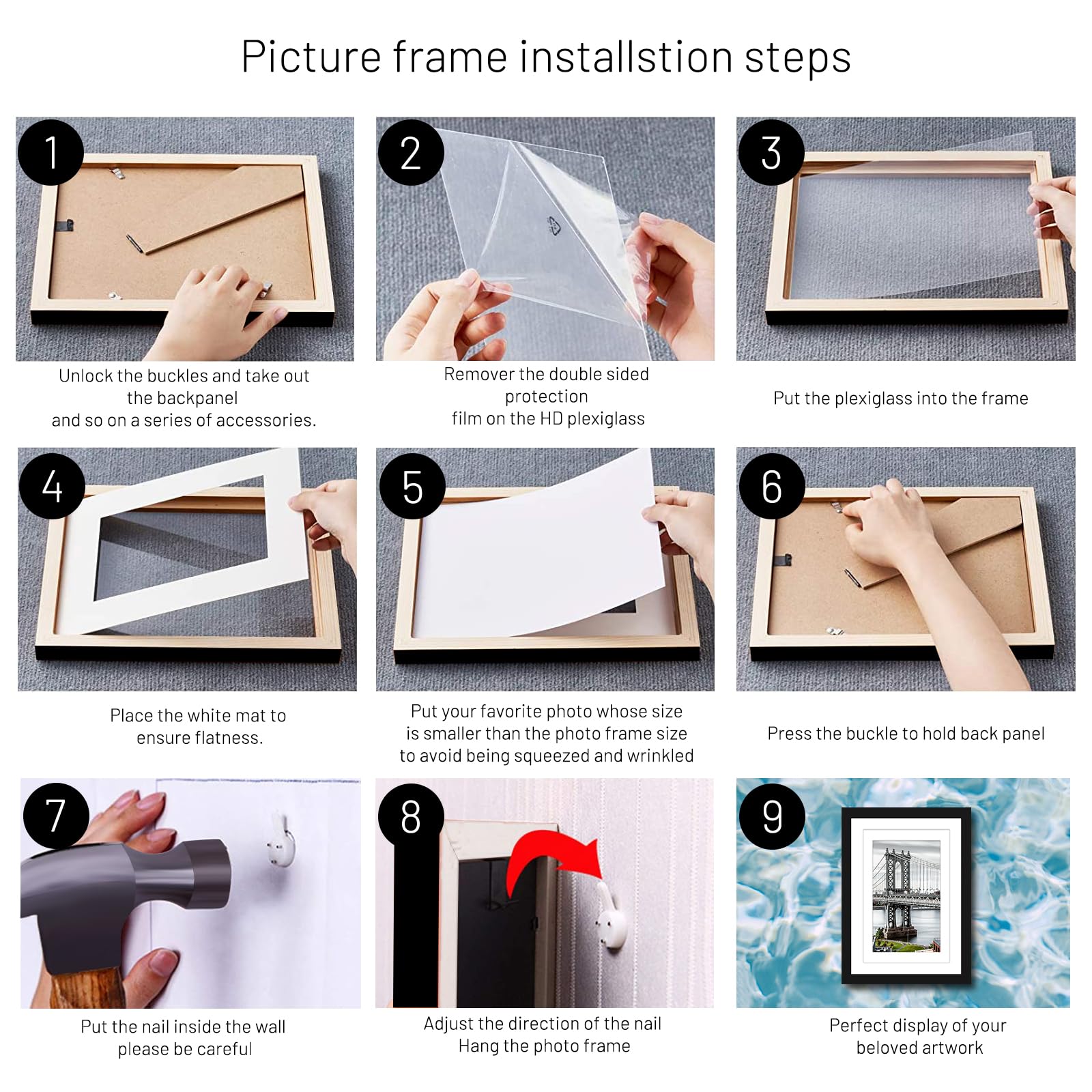 Picture frame installstion steps

1
Unlock the buckles and take out the backpanel and so on a series of accessories.

2
Remover the double sided protection film on the HD plexiglass

3
Put the plexiglass into the frame

4
Place the white mat to ensure flatness.

5
Put your favorite photo whose size is smaller than the photo frame size to avoid being squeezed and wrinkled

6
Press the buckle to hold back panel

7
Put the nail inside the wall please be careful

8
Adjust the direction of the nail Hang the photo frame

9
Perfect display of your beloved artwork