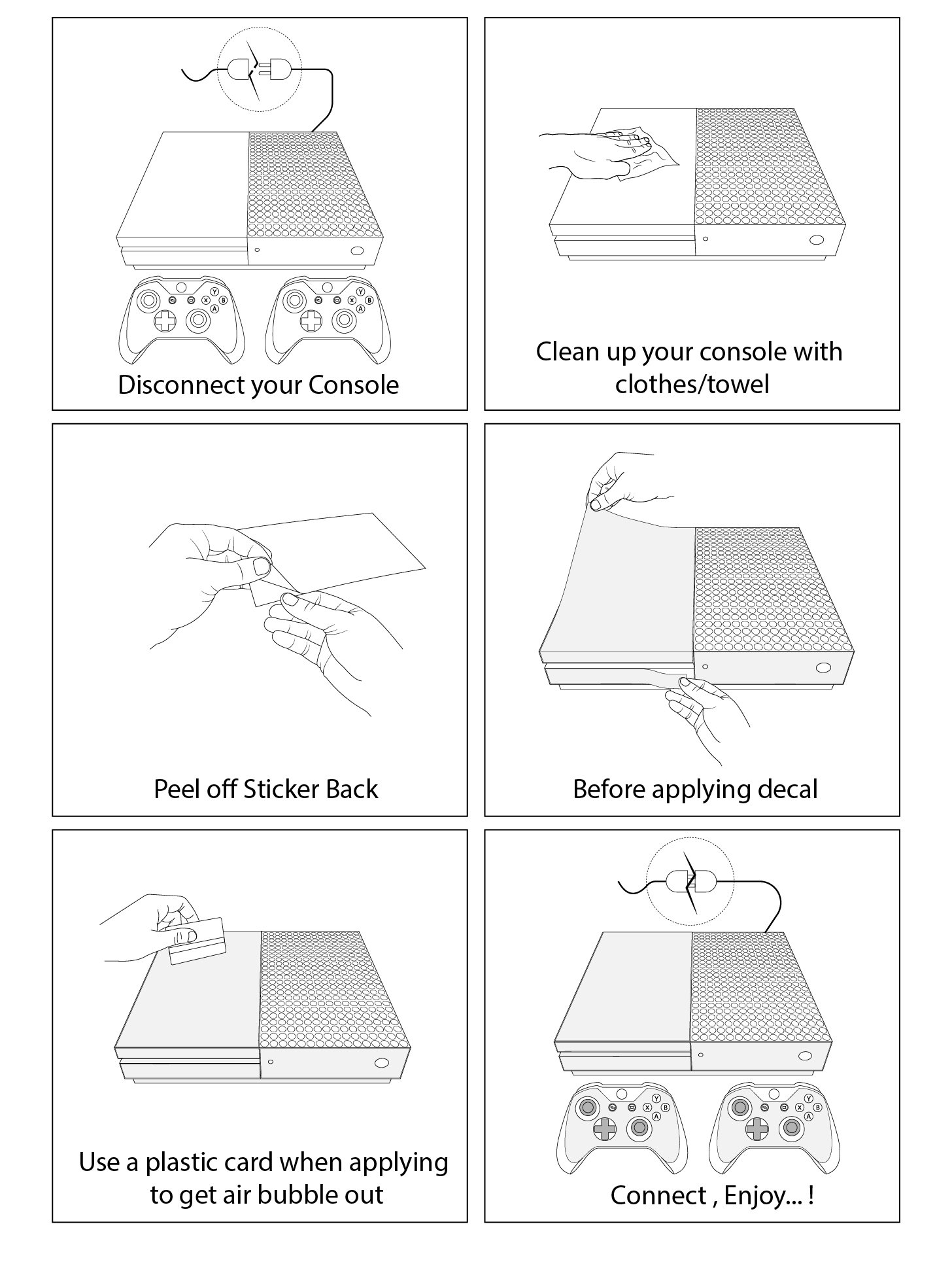 Y
X
B
A

Y
X
B
A

Disconnect your Console

Clean up your console with clothes/towel

Peel off Sticker Back

Before applying decal

Use a plastic card when applying to get air bubble out

Y
X
B
A

Y
X
B
A

Connect , Enjoy... !