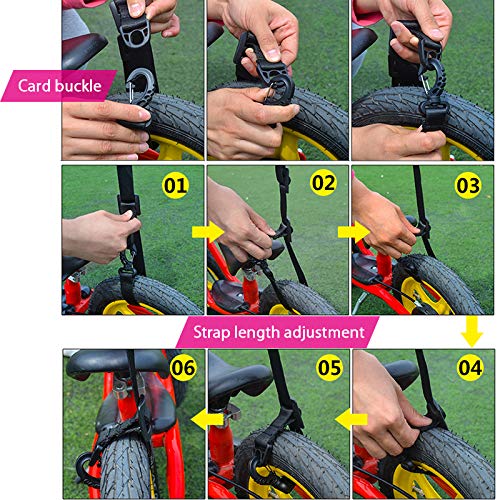 Card buckle

01

02

03

Strap length adjustment

06

05

04