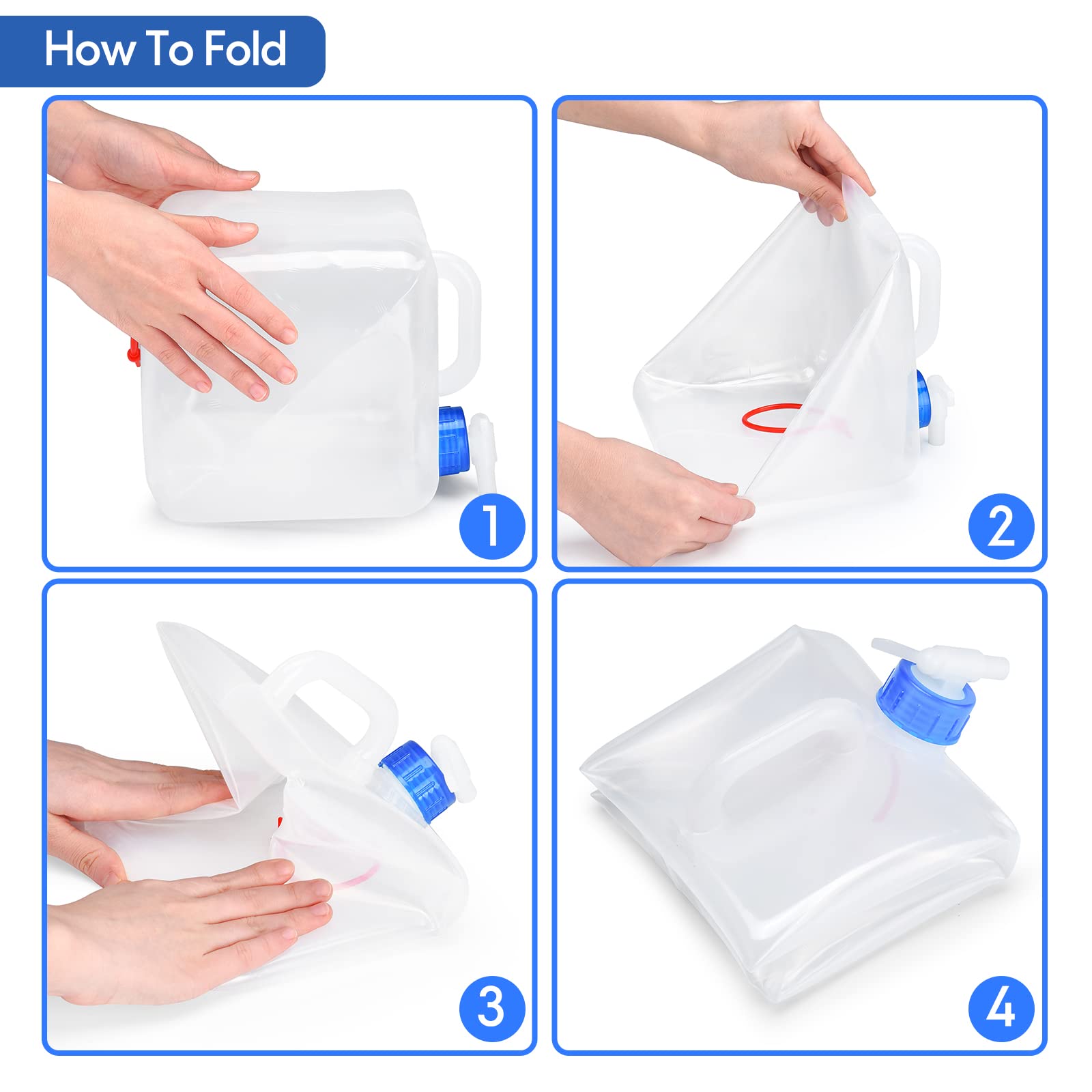 How To Fold

1

2

3

4