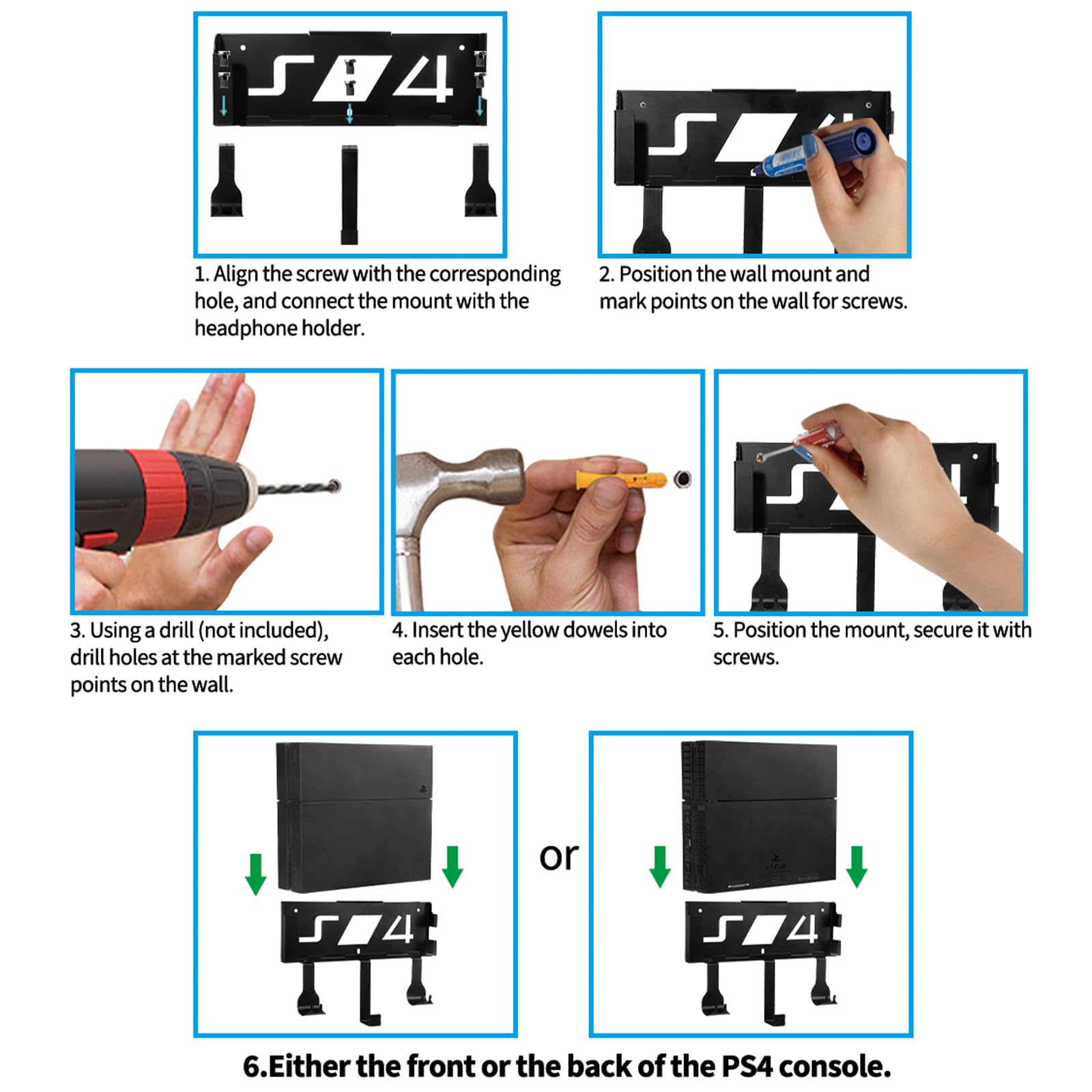 PS4

1. Align the screw with the corresponding hole, and connect the mount with the headphone holder.

2. Position the wall mount and mark points on the wall for screws.

3. Using a drill (not included), drill holes at the marked screw points on the wall.

4. Insert the yellow dowels into each hole.

5. Position the mount, secure it with screws.

PS4

or

PS4

6.Either the front or the back of the PS4 console.