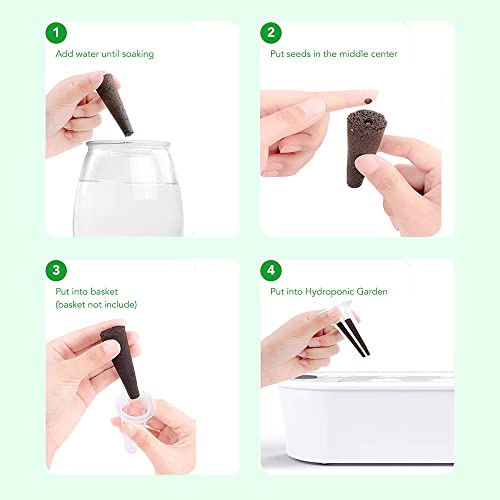 1
Add water until soaking

2
Put seeds in the middle center

3
Put into basket
(basket not include)

4
Put into Hydroponic Garden