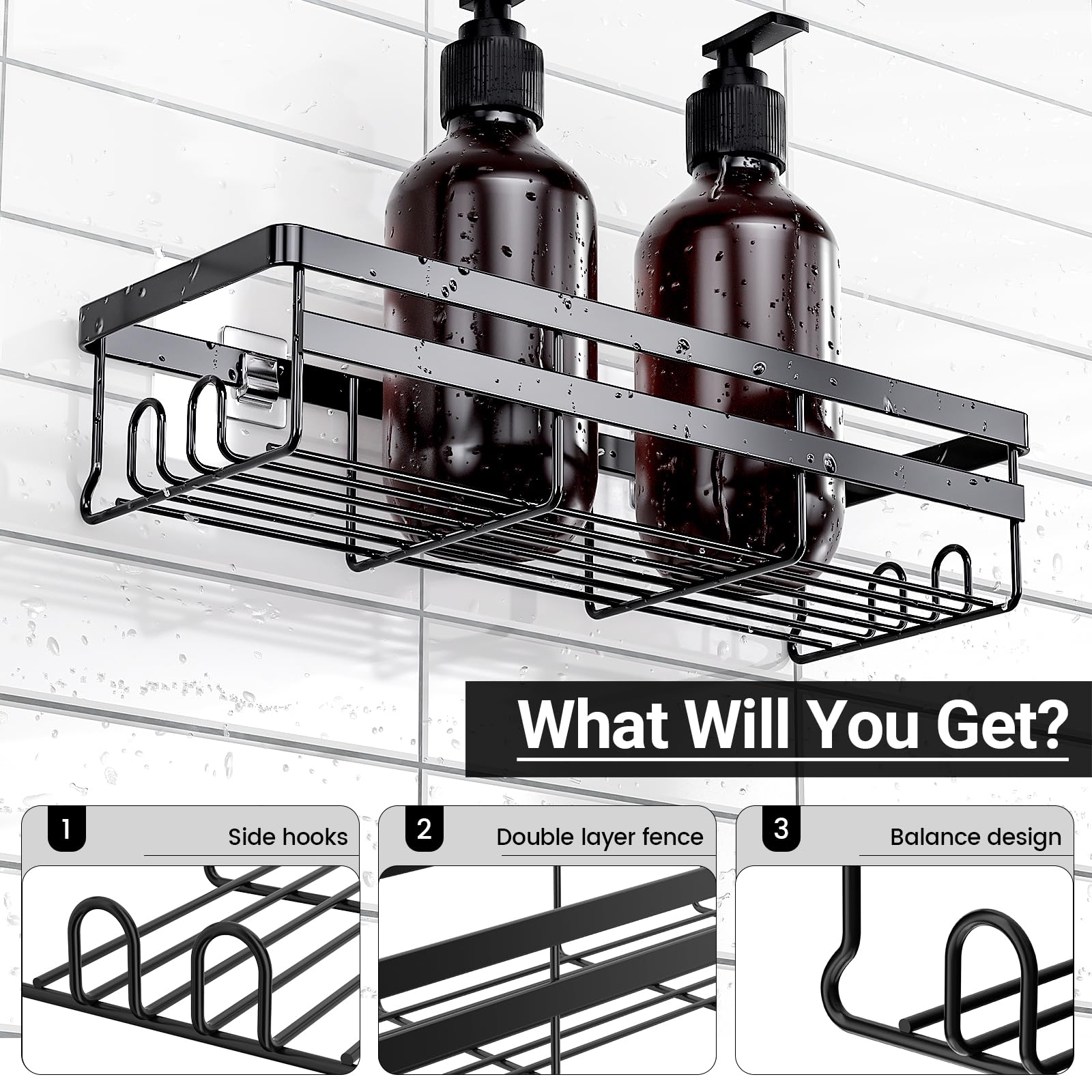 What Will You Get?

1 Side hooks

2 Double layer fence

3 Balance design