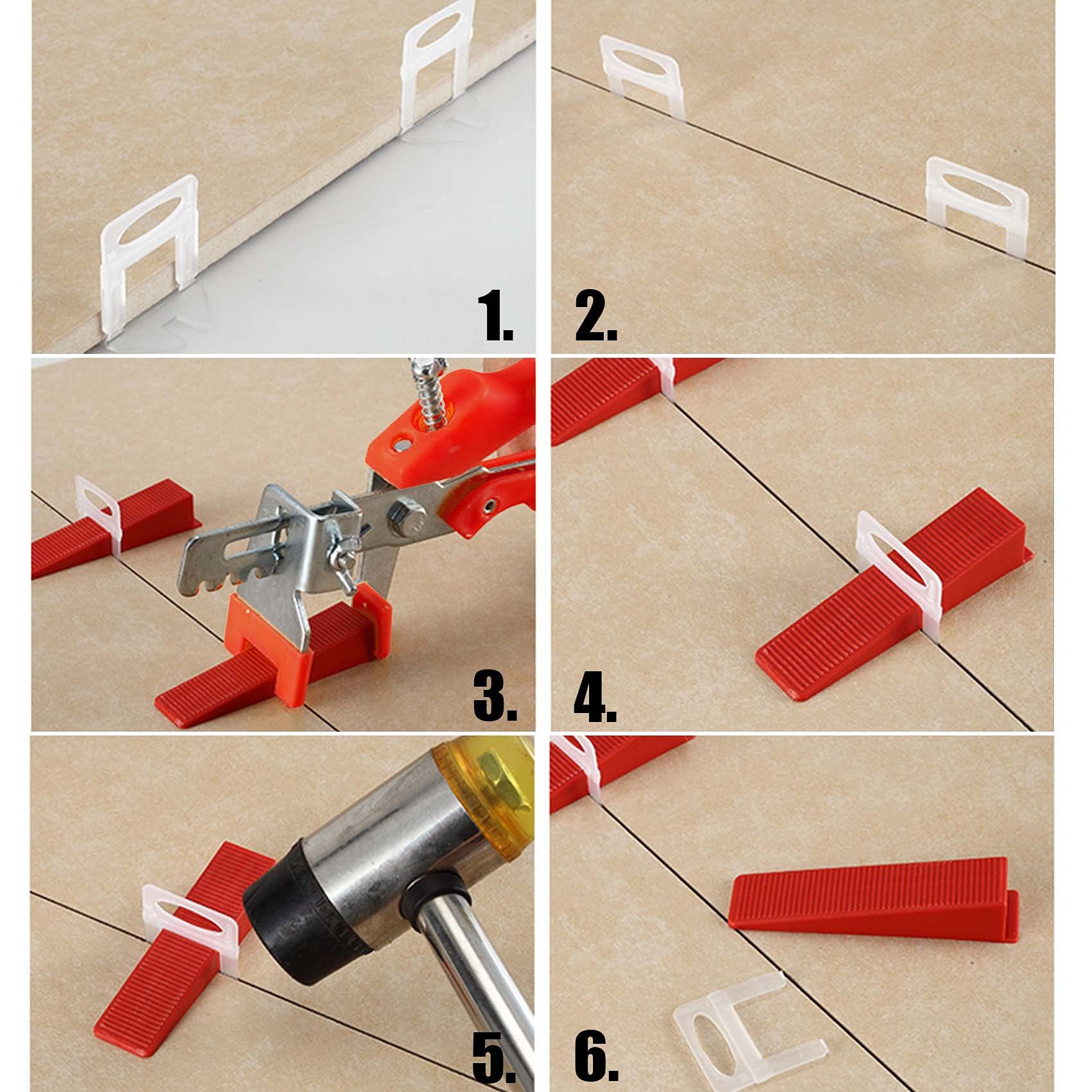 1.

2.

3.

4.

5.

6.