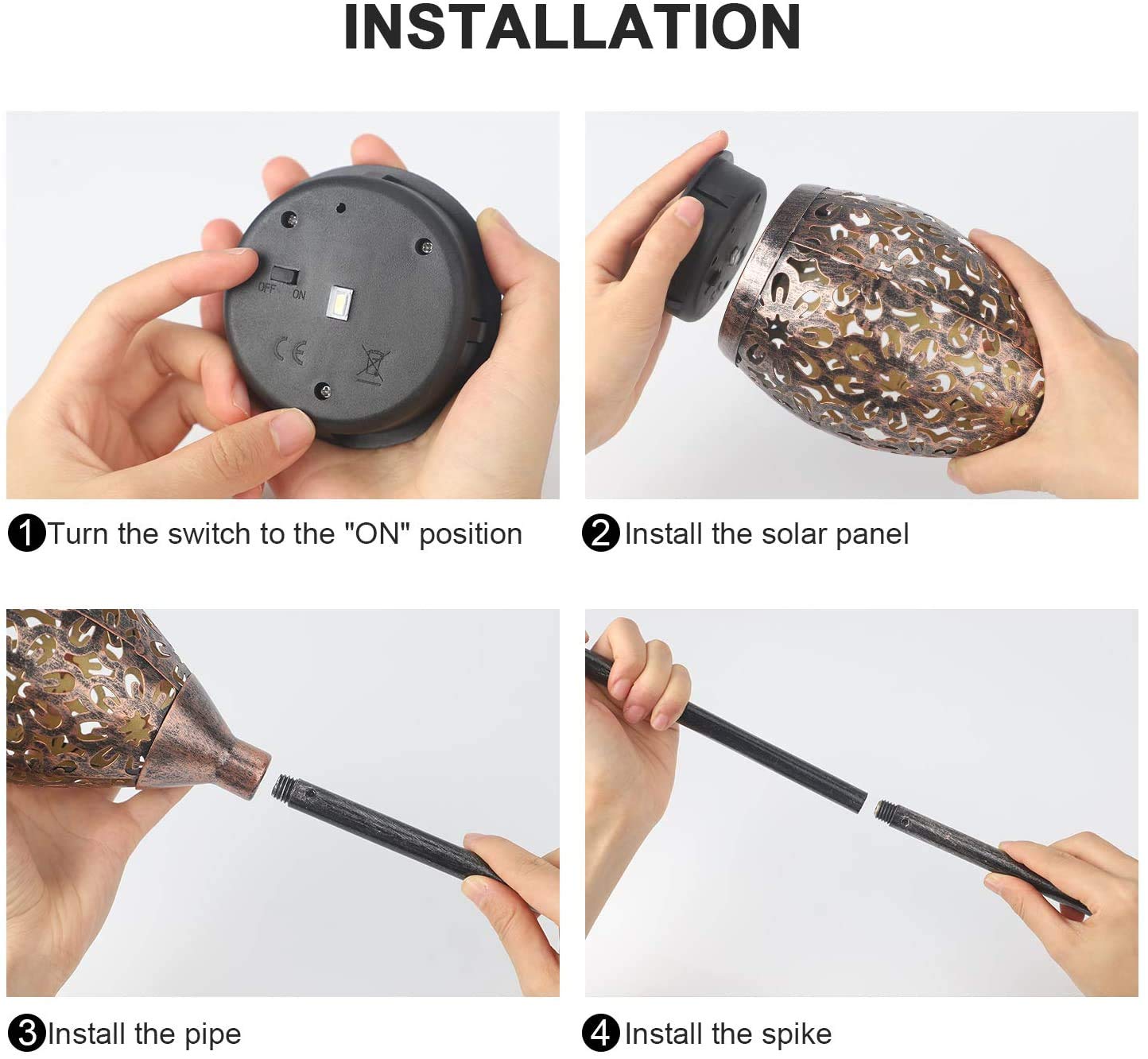 INSTALLATION

OFF ON

CE

1 Turn the switch to the "ON" position

2 Install the solar panel

3 Install the pipe

4 Install the spike