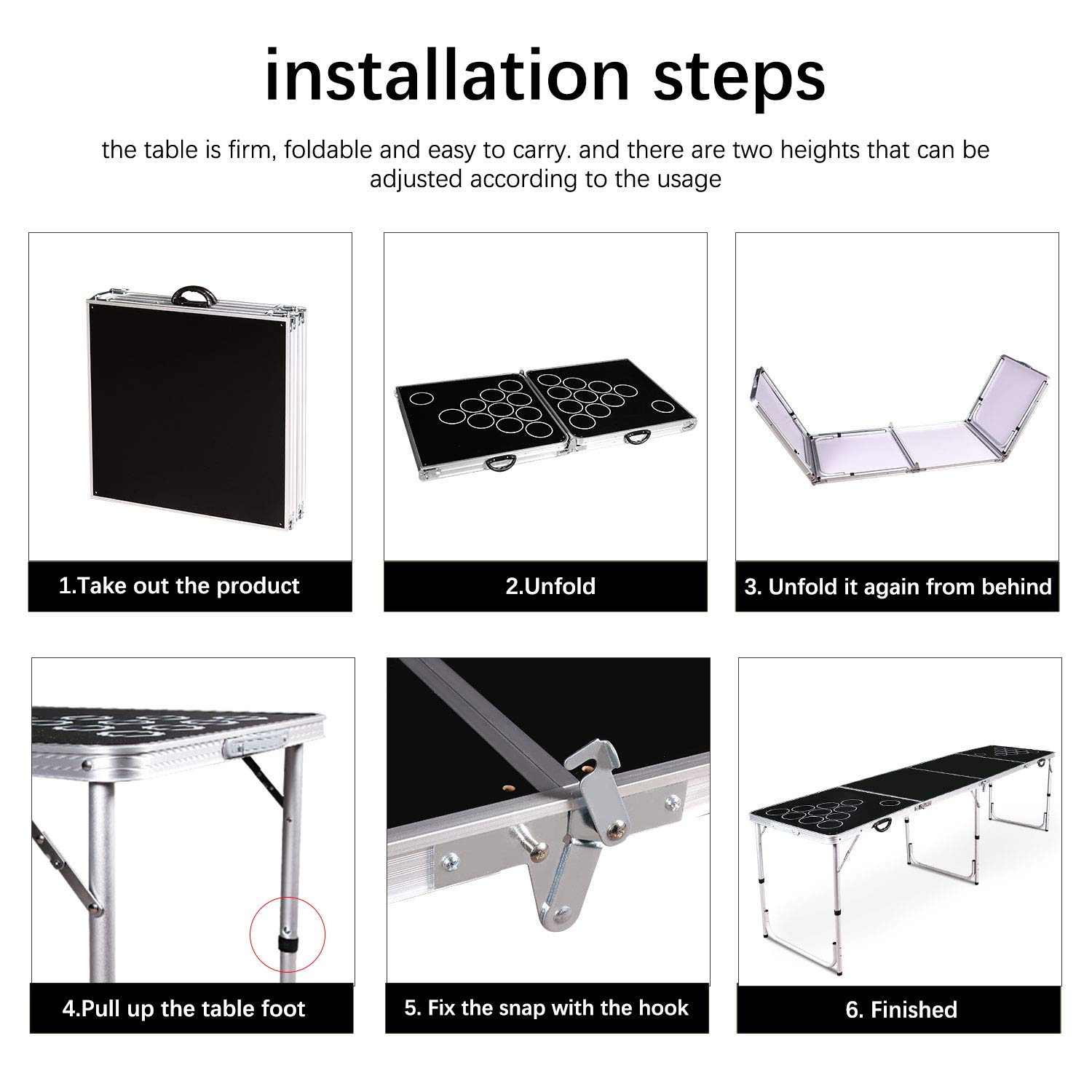 installation steps

the table is firm, foldable and easy to carry. and there are two heights that can be adjusted according to the usage

1.Take out the product

2.Unfold

3. Unfold it again from behind

4.Pull up the table foot

5. Fix the snap with the hook

6. Finished