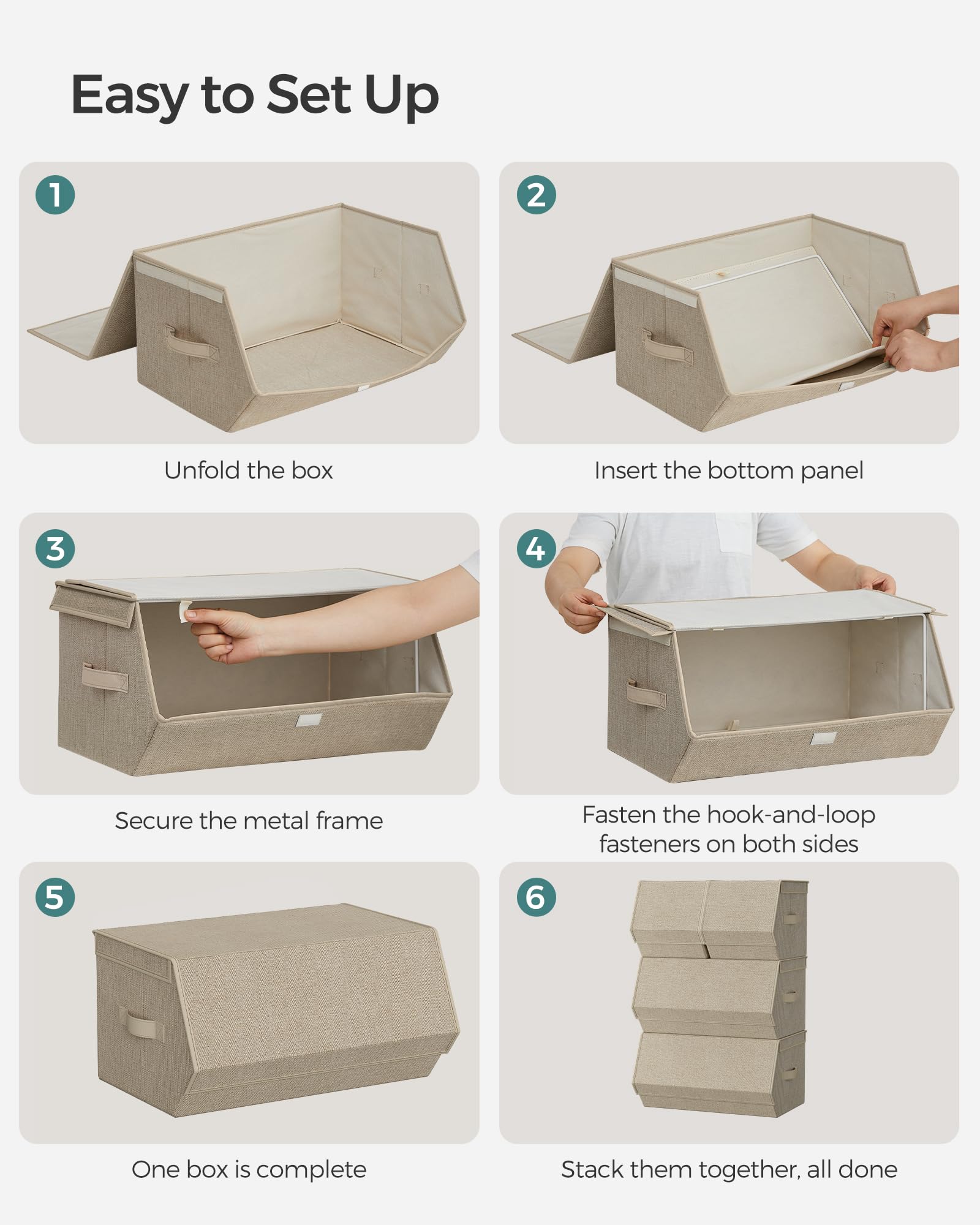 Easy to Set Up

1

Unfold the box

2

Insert the bottom panel

3

Secure the metal frame

4

Fasten the hook-and-loop fasteners on both sides

5

One box is complete

6

Stack them together, all done