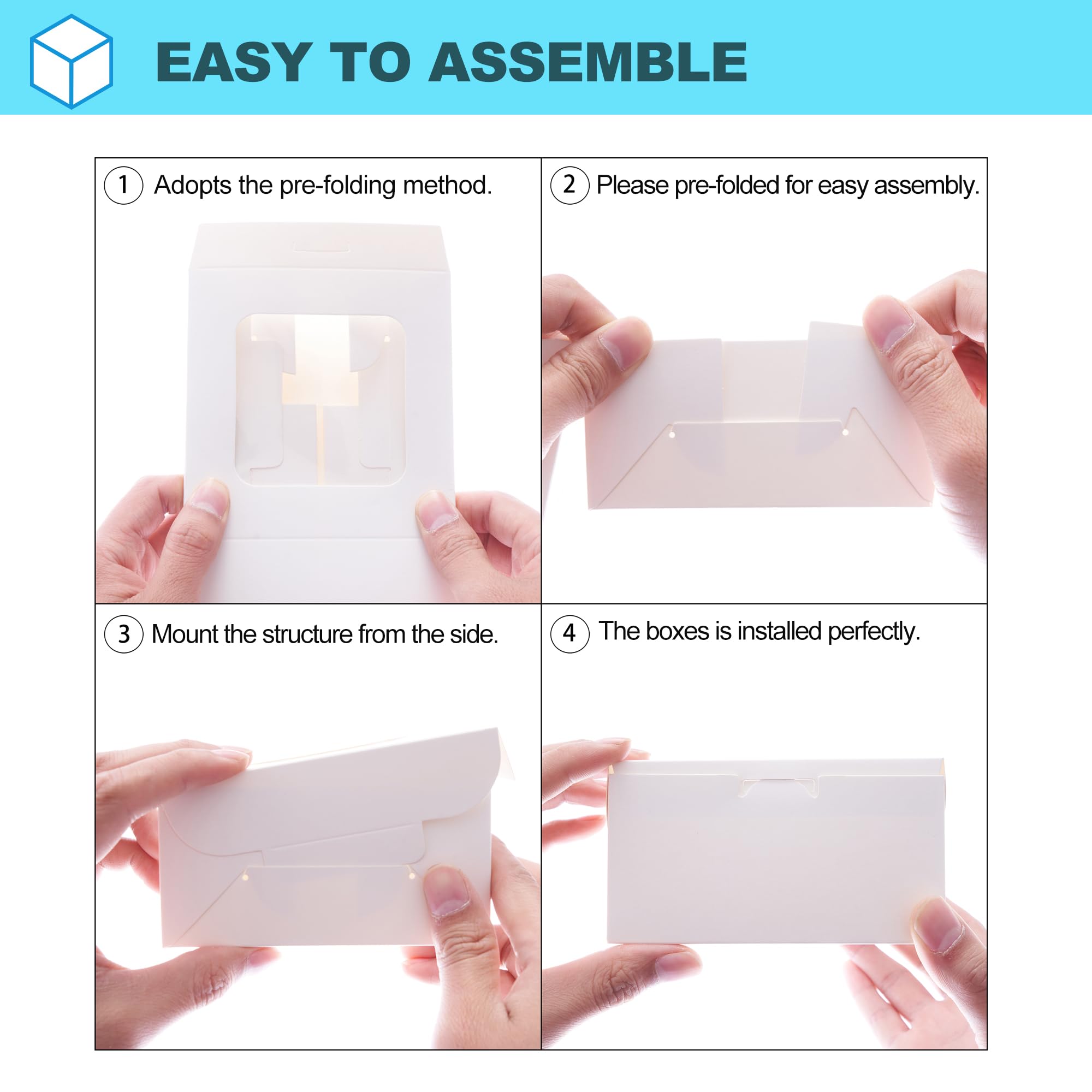 EASY TO ASSEMBLE

1 Adopts the pre-folding method.

2 Please pre-folded for easy assembly.

3 Mount the structure from the side.

4 The boxes is installed perfectly.