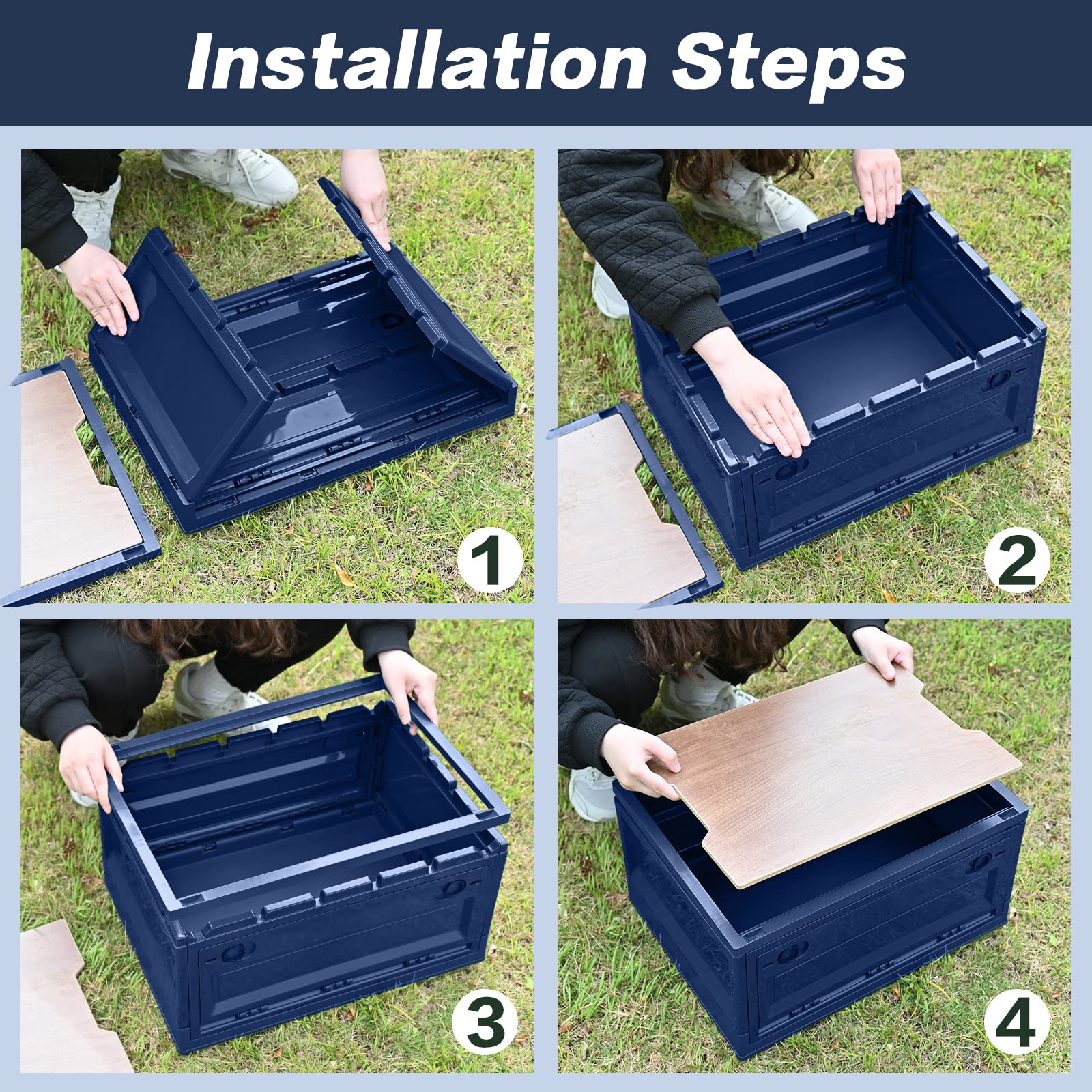 Installation Steps

1

2

3

4