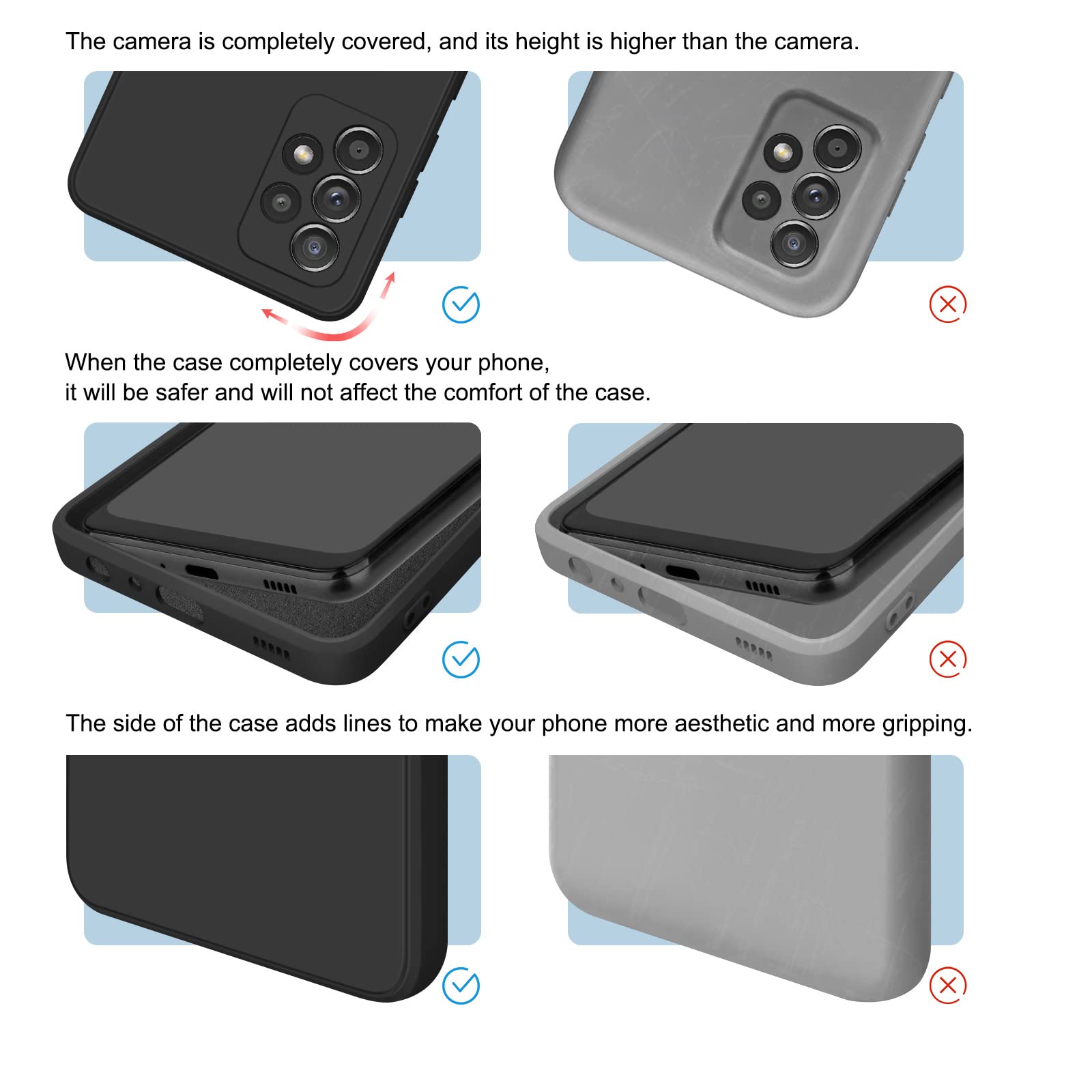 The camera is completely covered, and its height is higher than the camera.

When the case completely covers your phone,
it will be safer and will not affect the comfort of the case.

The side of the case adds lines to make your phone more aesthetic and more gripping.