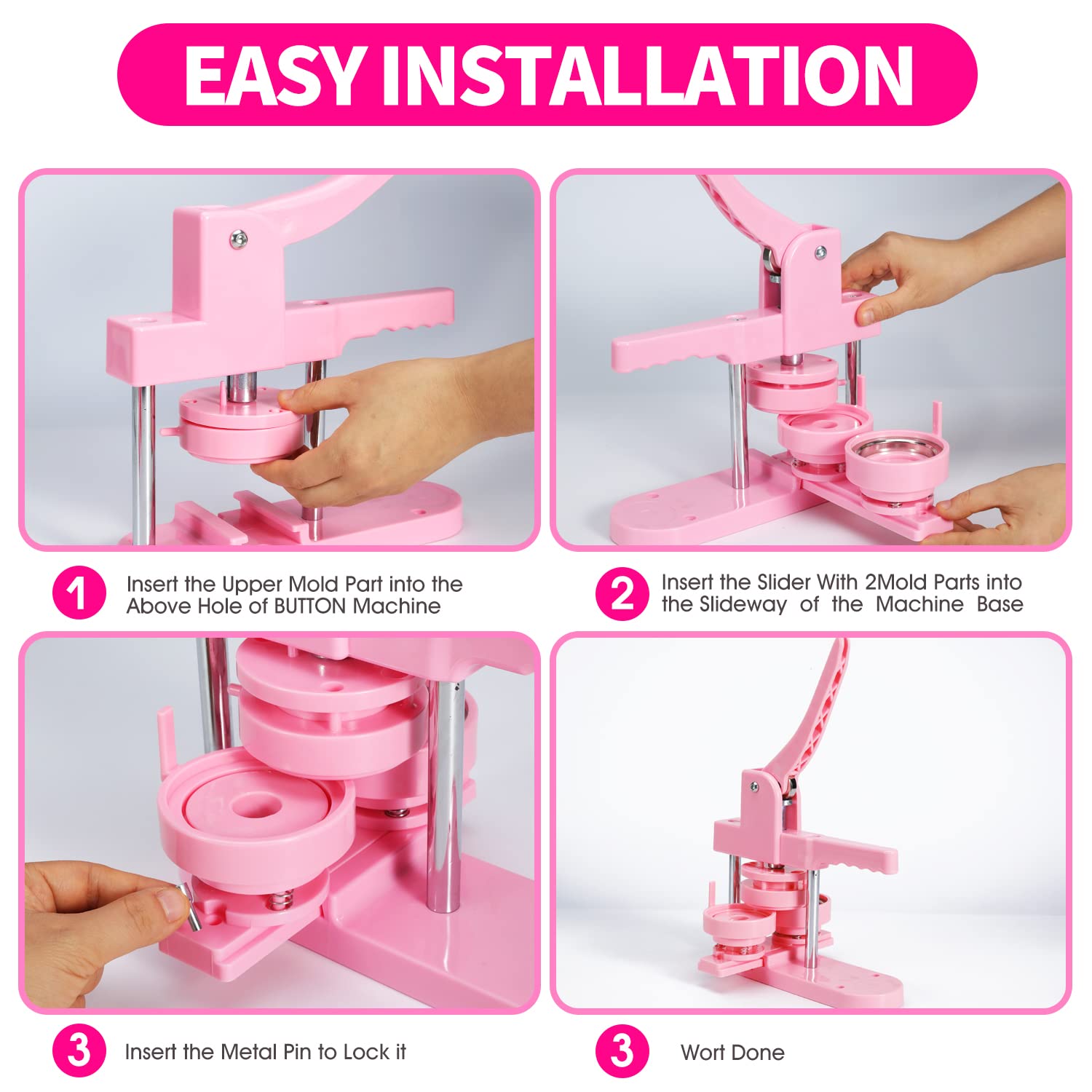 EASY INSTALLATION

1 Insert the Upper Mold Part into the Above Hole of BUTTON Machine

2 Insert the Slider With 2Mold Parts into the Slideway of the Machine Base

3 Insert the Metal Pin to Lock it

3 Wort Done