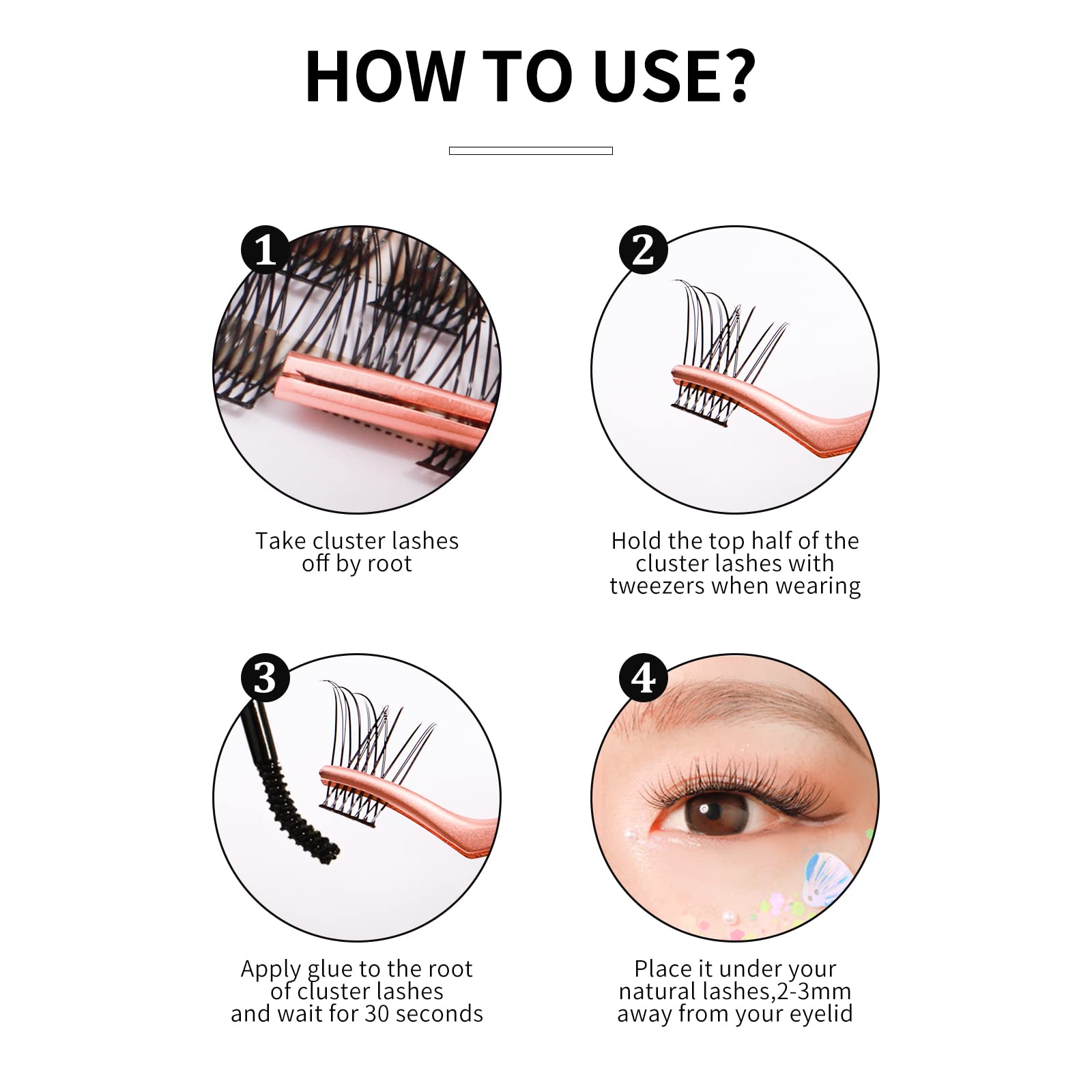 HOW TO USE?

1

Take cluster lashes off by root

2

Hold the top half of the cluster lashes with tweezers when wearing

3

Apply glue to the root of cluster lashes and wait for 30 seconds

4

Place it under your natural lashes,2-3mm away from your eyelid