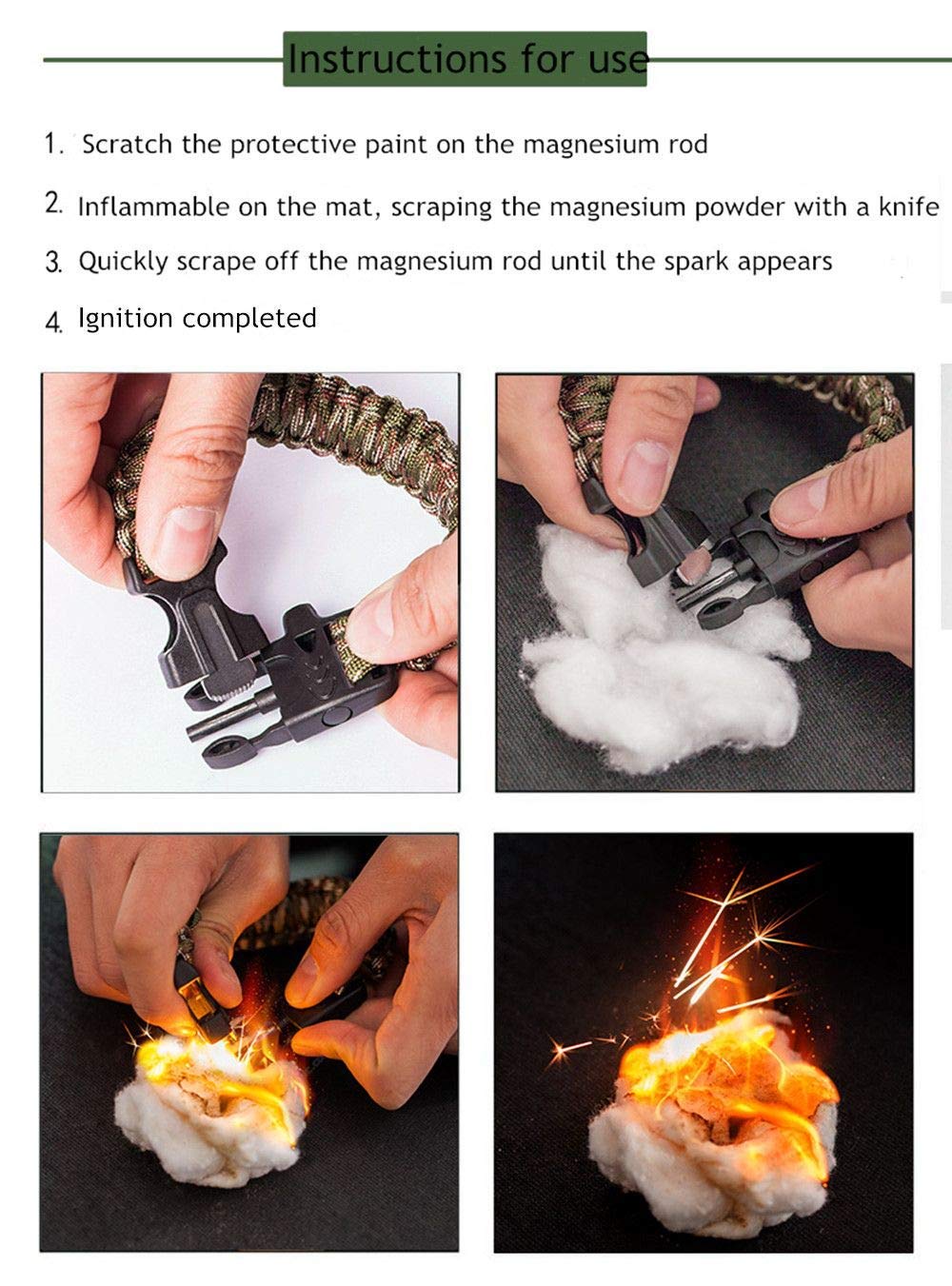 Instructions for use

1. Scratch the protective paint on the magnesium rod

2. Inflammable on the mat, scraping the magnesium powder with a knife

3. Quickly scrape off the magnesium rod until the spark appears

4. Ignition completed