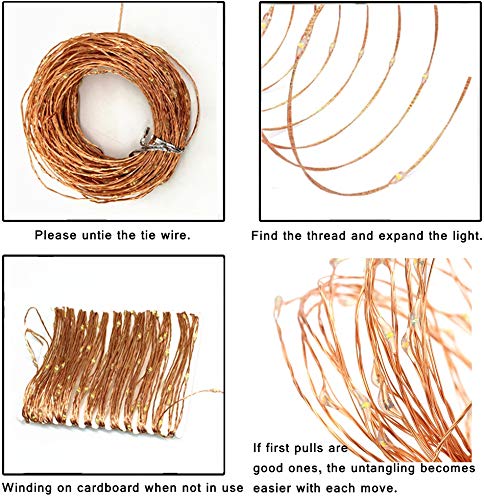 Please untie the tie wire.

Find the thread and expand the light.

Winding on cardboard when not in use

If first pulls are good ones, the untangling becomes easier with each move.