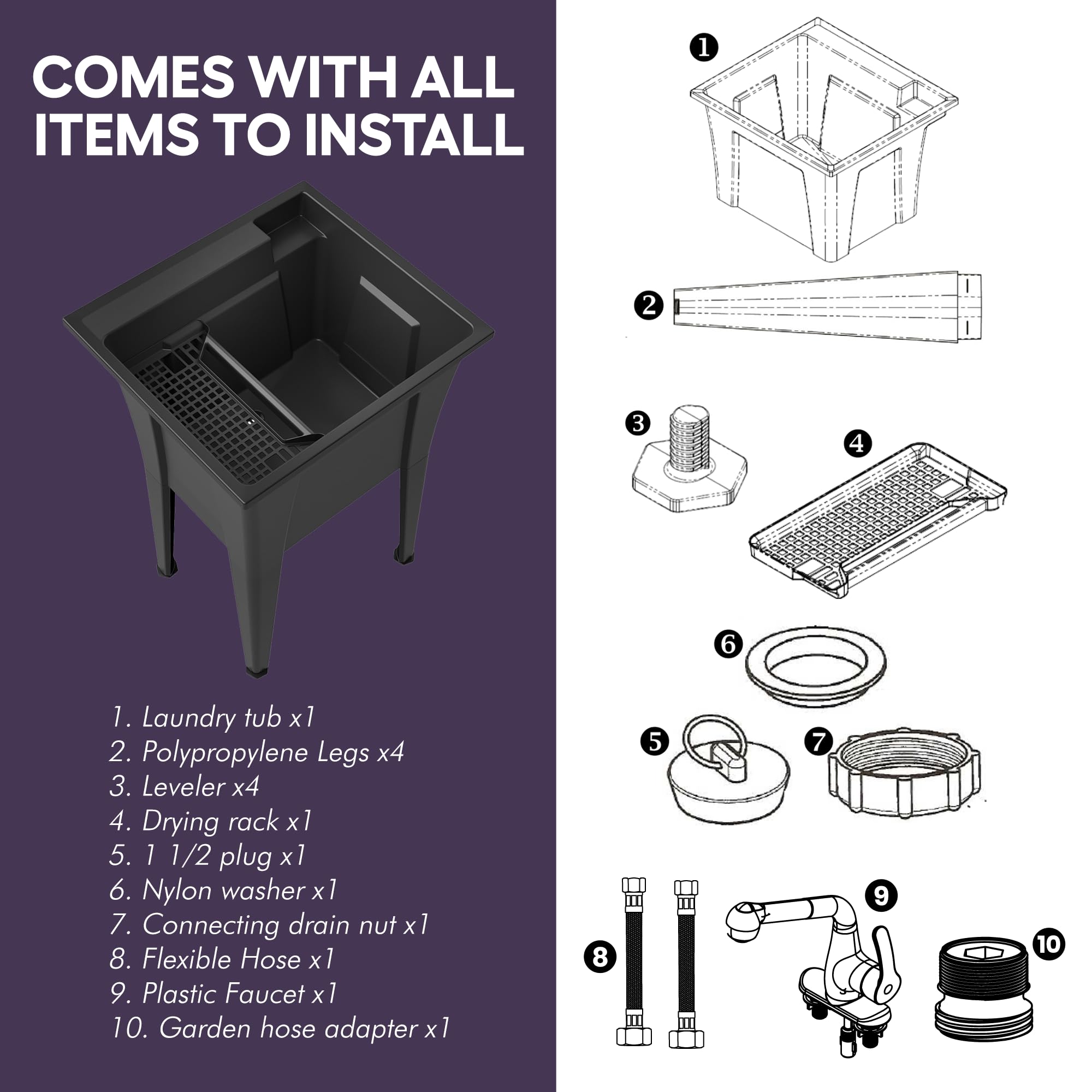 COMES WITH ALL ITEMS TO INSTALL

1. Laundry tub x1
2. Polypropylene Legs x4
3. Leveler x4
4. Drying rack x1
5. 1 1/2 plug x1
6. Nylon washer x1
7. Connecting drain nut x1
8. Flexible Hose x1
9. Plastic Faucet x1
10. Garden hose adapter x1

1
2
3
4
6
5
7
8
9
10