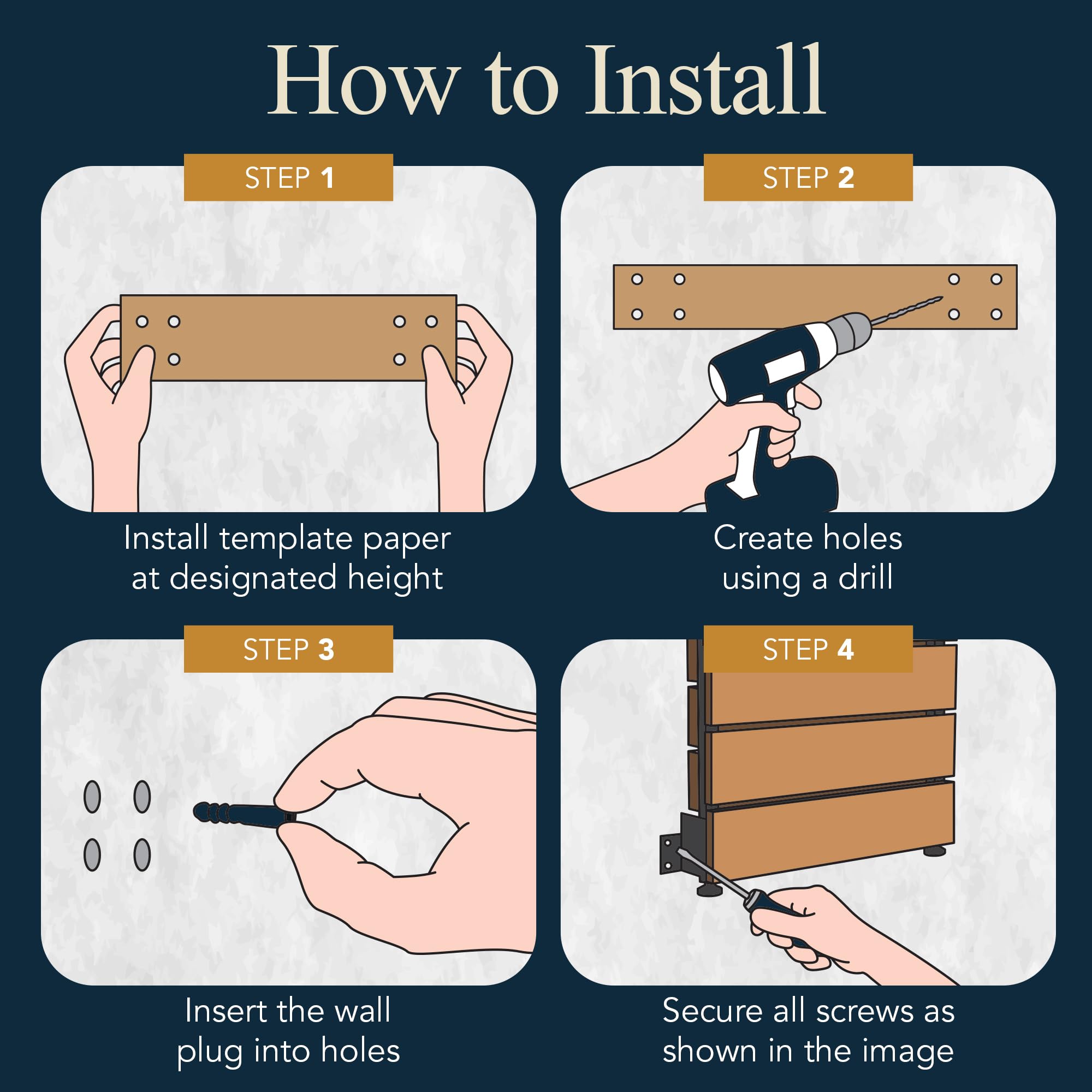 How to Install

STEP 1

Install template paper at designated height

STEP 2

Create holes using a drill

STEP 3

Insert the wall plug into holes

STEP 4

Secure all screws as shown in the image