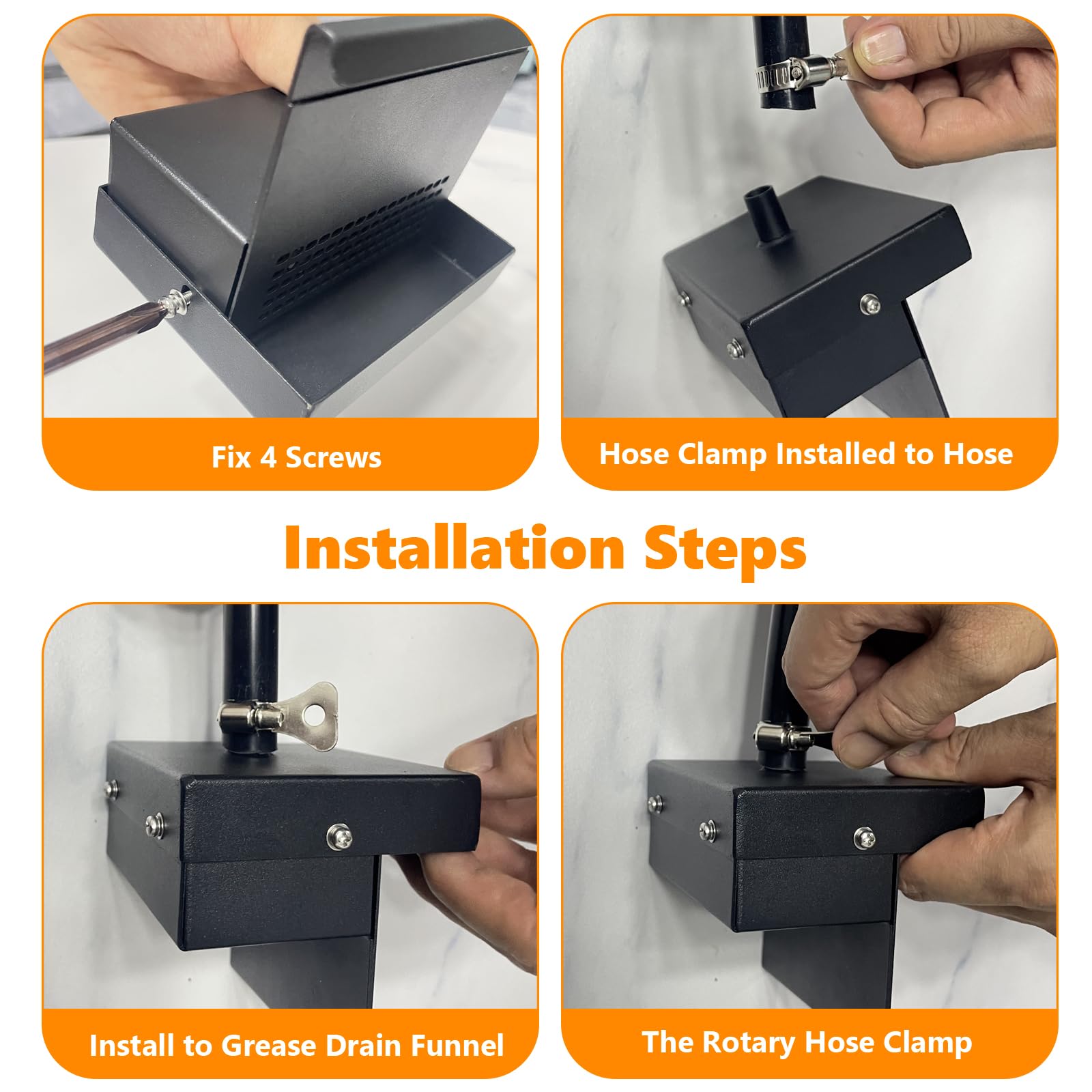 Fix 4 Screws

Hose Clamp Installed to Hose

Installation Steps

Install to Grease Drain Funnel

The Rotary Hose Clamp