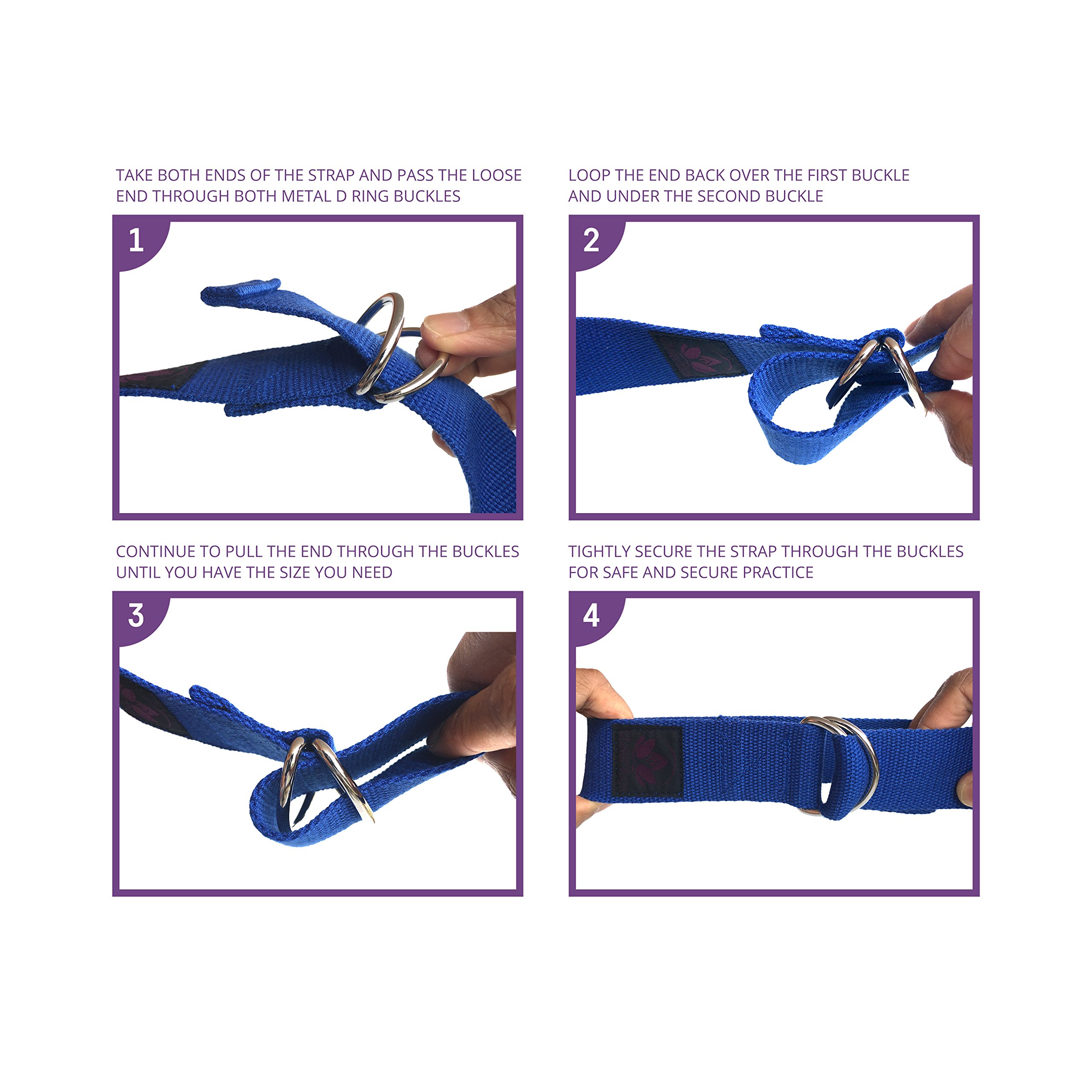 TAKE BOTH ENDS OF THE STRAP AND PASS THE LOOSE END THROUGH BOTH METAL D RING BUCKLES

1

LOOP THE END BACK OVER THE FIRST BUCKLE AND UNDER THE SECOND BUCKLE

2

CONTINUE TO PULL THE END THROUGH THE BUCKLES UNTIL YOU HAVE THE SIZE YOU NEED

3

TIGHTLY SECURE THE STRAP THROUGH THE BUCKLES FOR SAFE AND SECURE PRACTICE

4