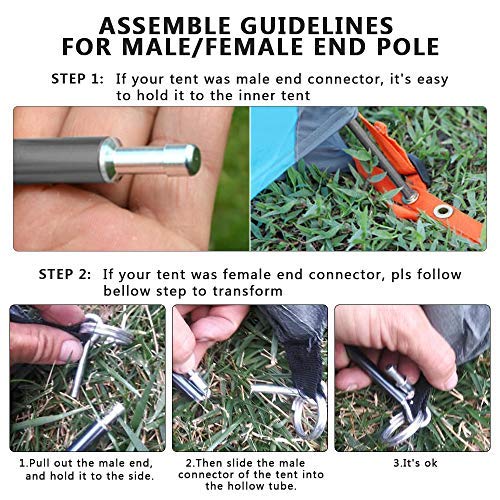 ASSEMBLE GUIDELINES FOR MALE/FEMALE END POLE

STEP 1: If your tent was male end connector, it's easy to hold it to the inner tent

STEP 2: If your tent was female end connector, pls follow bellow step to transform

1.Pull out the male end, and hold it to the side.

2.Then slide the male connector of the tent into the hollow tube.

3.It's ok