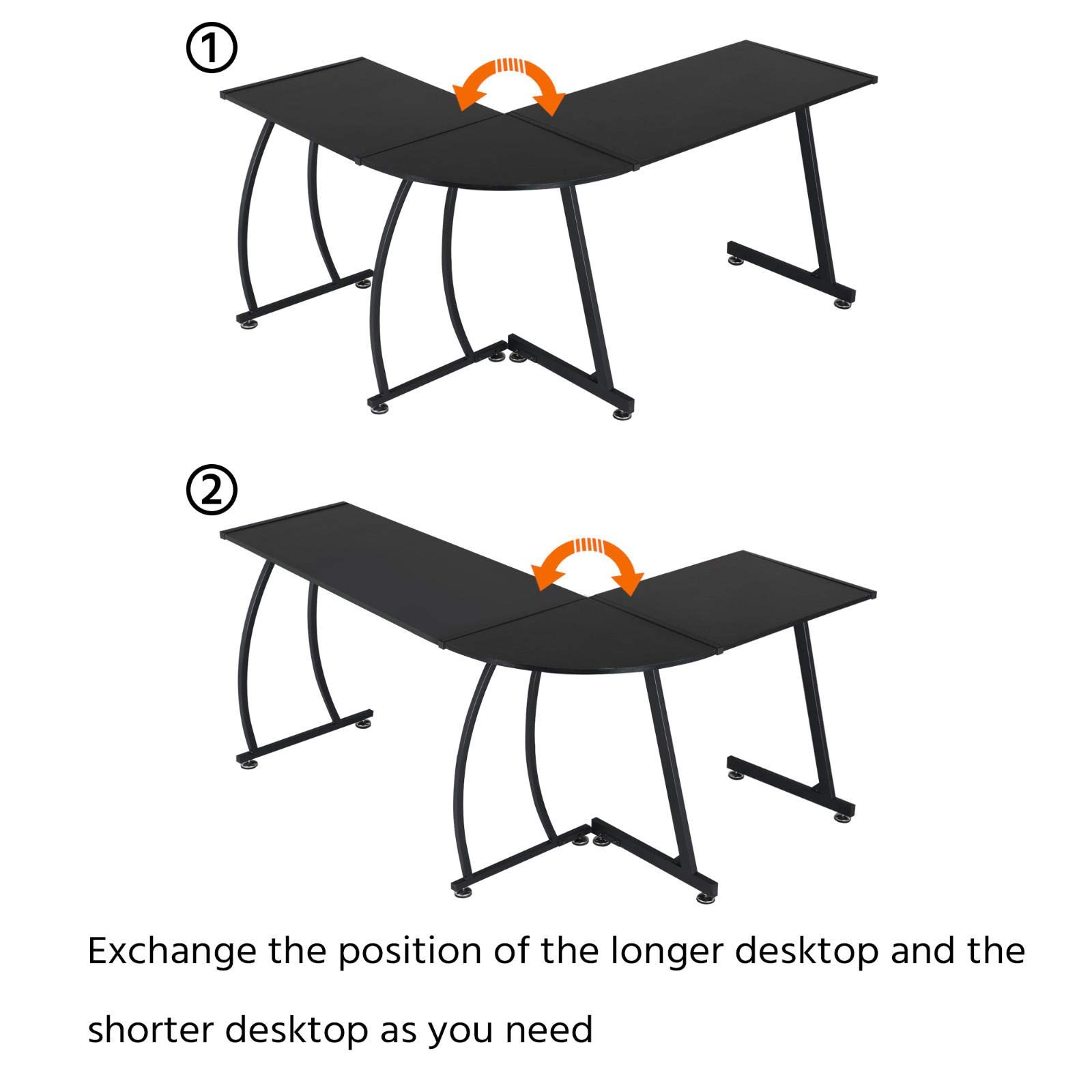 ①

②

Exchange the position of the longer desktop and the shorter desktop as you need