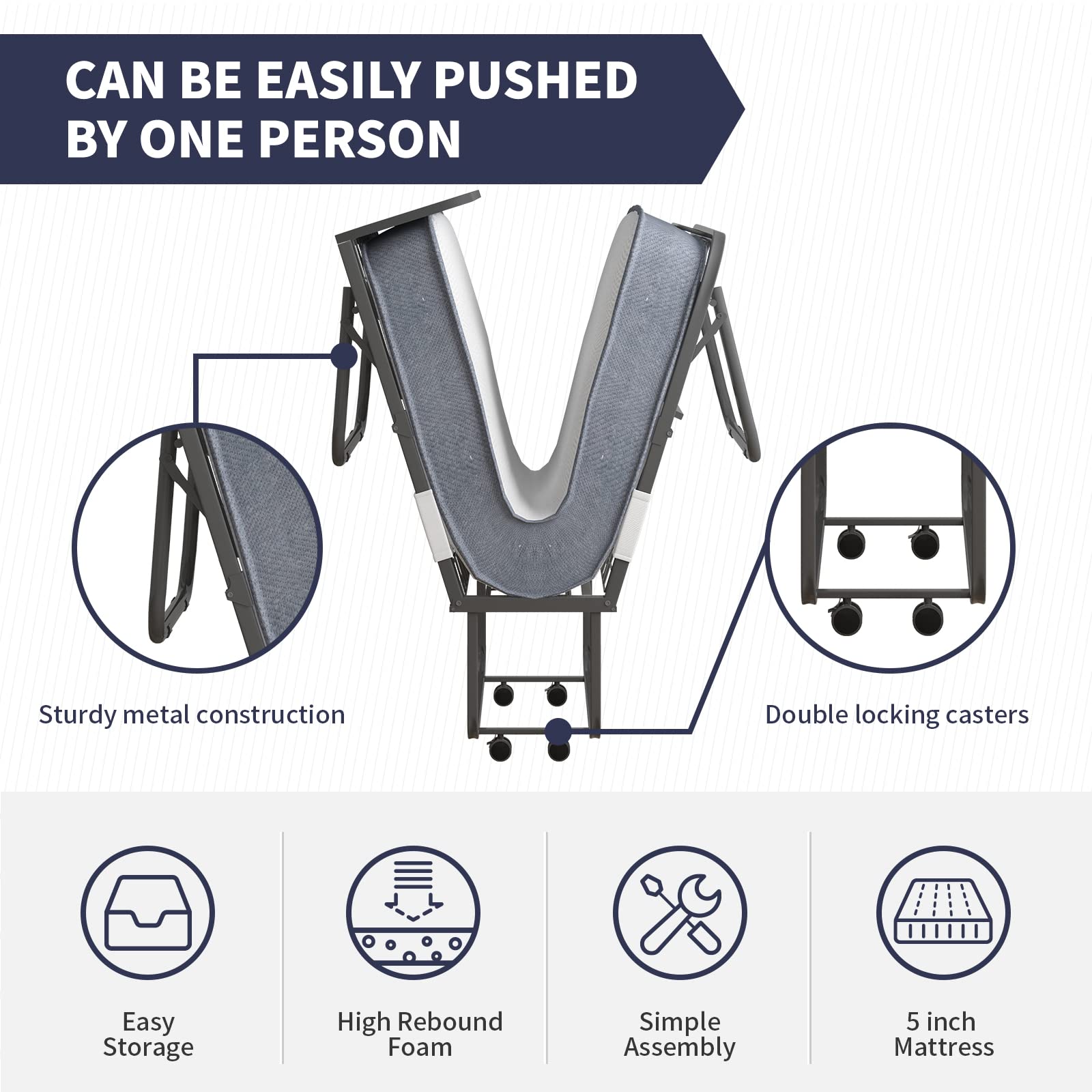 CAN BE EASILY PUSHED BY ONE PERSON

Sturdy metal construction

Double locking casters

Easy Storage

High Rebound Foam

Simple Assembly

5 inch Mattress