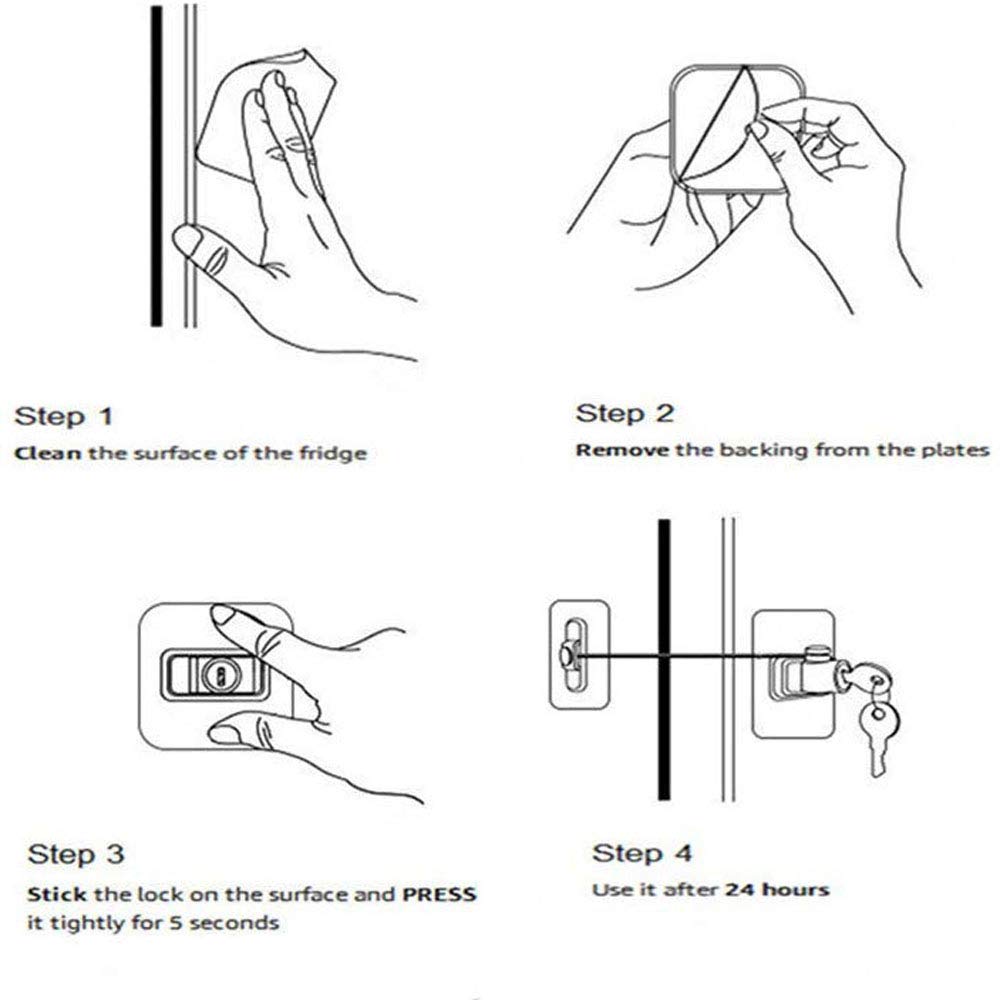 Step 1
Clean the surface of the fridge

Step 2
Remove the backing from the plates

Step 3
Stick the lock on the surface and PRESS it tightly for 5 seconds

Step 4
Use it after 24 hours