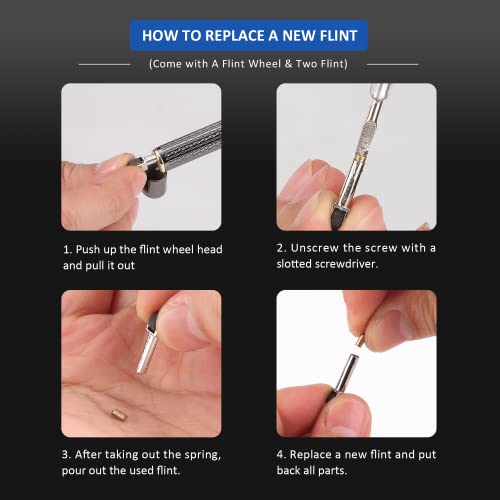 HOW TO REPLACE A NEW FLINT

(Come with A Flint Wheel & Two Flint)

1. Push up the flint wheel head and pull it out

2. Unscrew the screw with a slotted screwdriver.

3. After taking out the spring, pour out the used flint.

4. Replace a new flint and put back all parts.