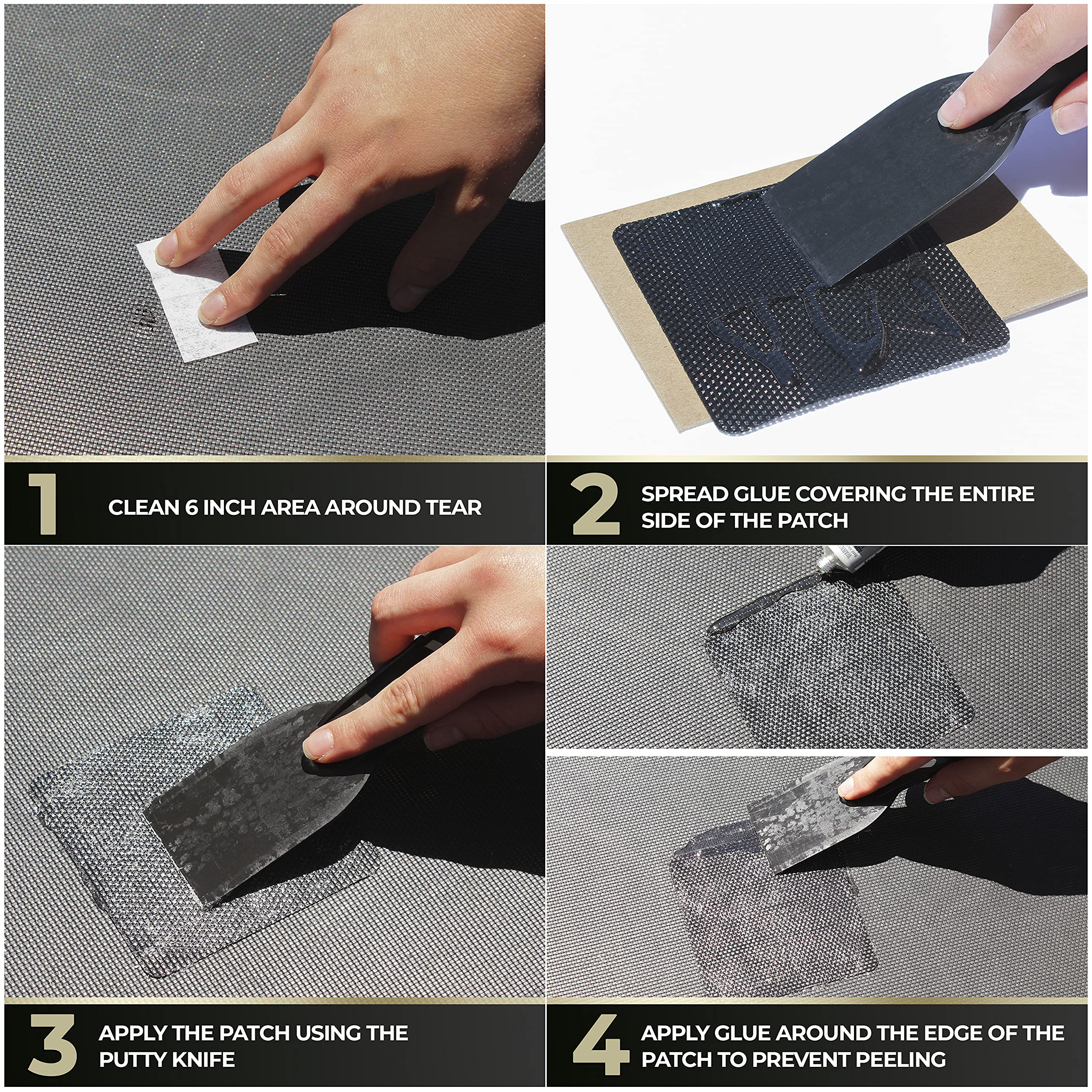 1 CLEAN 6 INCH AREA AROUND TEAR

2 SPREAD GLUE COVERING THE ENTIRE SIDE OF THE PATCH

3 APPLY THE PATCH USING THE PUTTY KNIFE

4 APPLY GLUE AROUND THE EDGE OF THE PATCH TO PREVENT PEELING