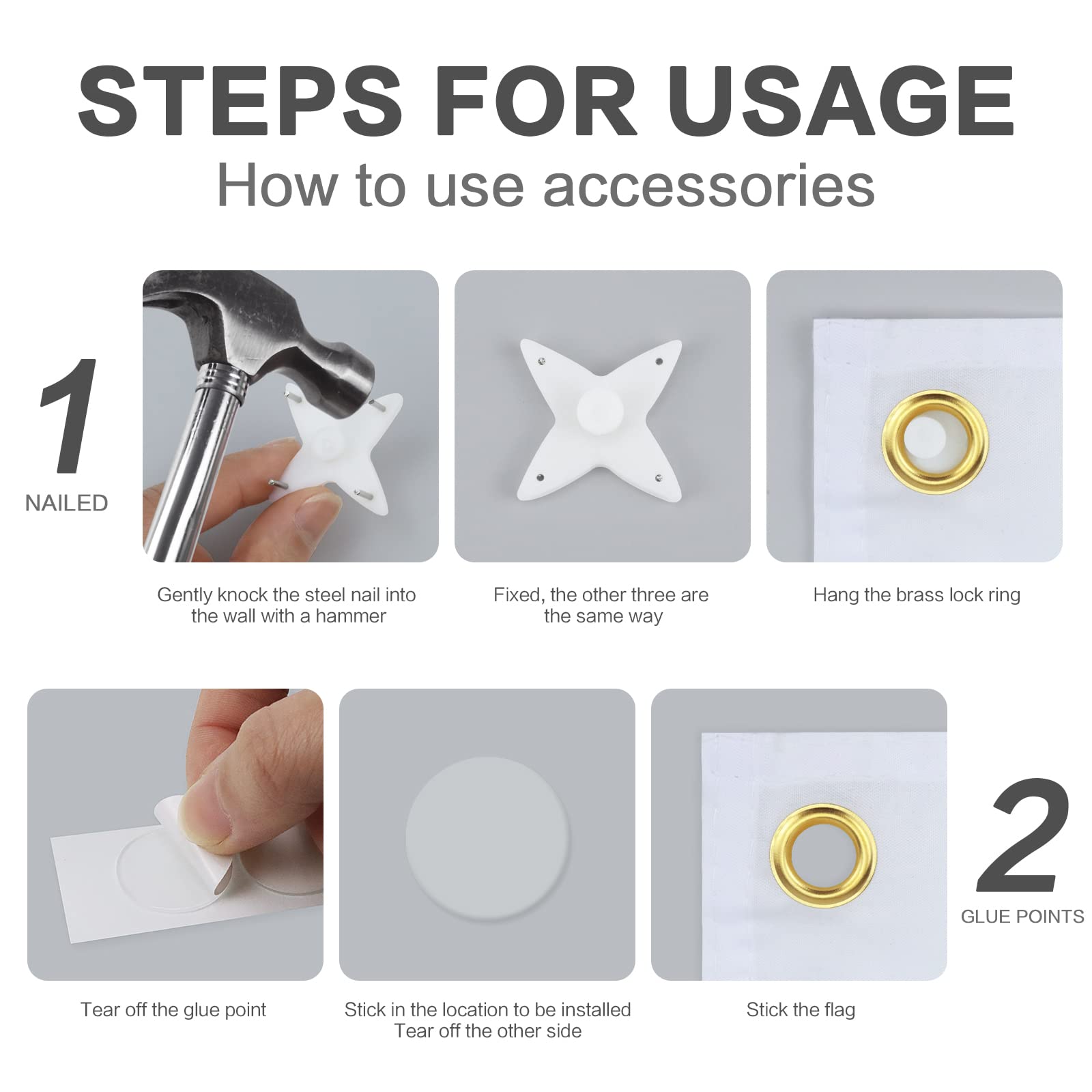 STEPS FOR USAGE
How to use accessories

1
NAILED

Gently knock the steel nail into the wall with a hammer

Fixed, the other three are the same way

Hang the brass lock ring

Tear off the glue point

Stick in the location to be installed
Tear off the other side

Stick the flag

2
GLUE POINTS