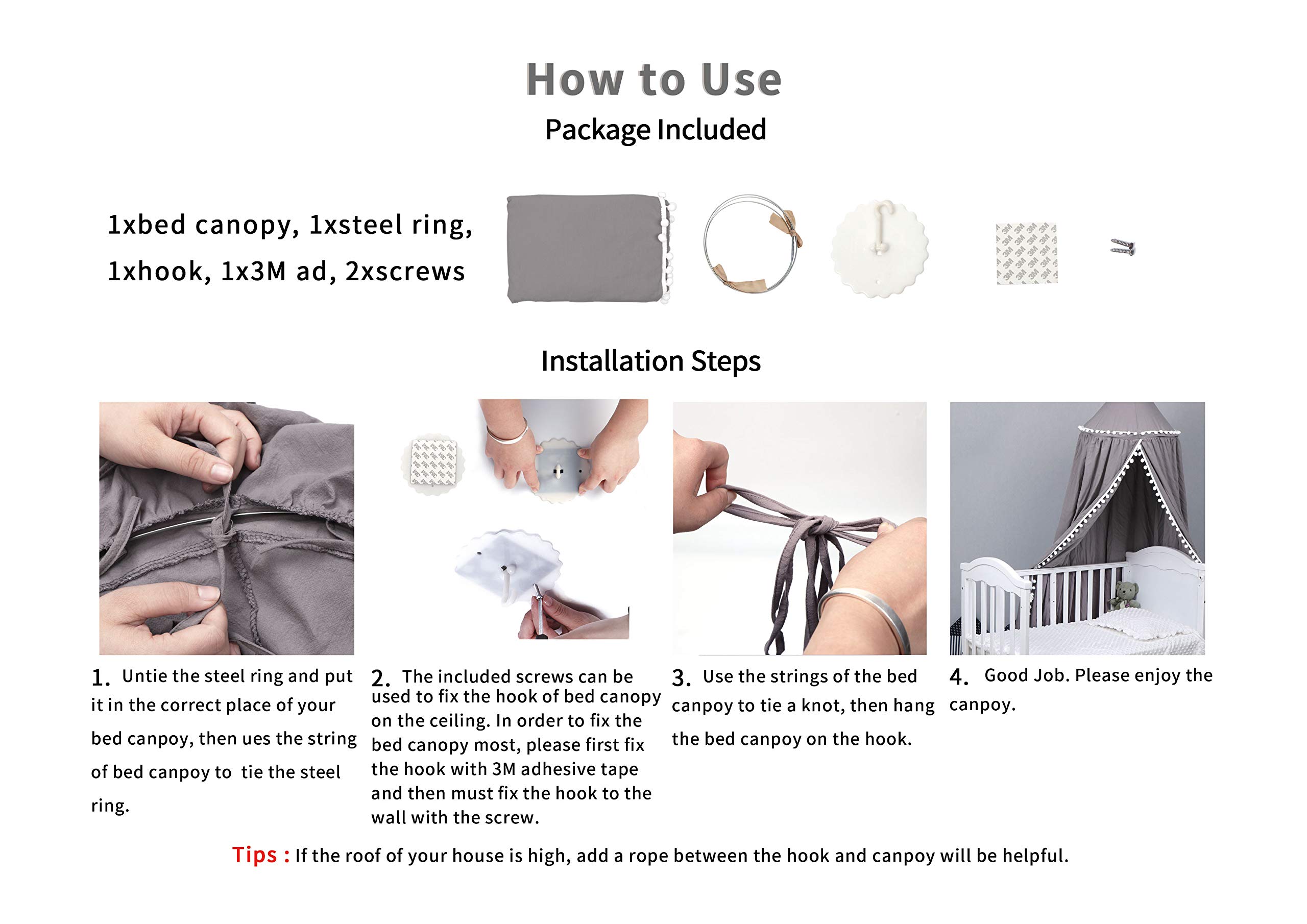 How to Use

Package Included

1xbed canopy, 1xsteel ring,
1xhook, 1x3M ad, 2xscrews

Installation Steps

1. Untie the steel ring and put it in the correct place of your bed canpoy, then ues the string of bed canpoy to tie the steel ring.

2. The included screws can be used to fix the hook of bed canopy on the ceiling. In order to fix the bed canopy most, please first fix the hook with 3M adhesive tape and then must fix the hook to the wall with the screw.

3. Use the strings of the bed canpoy to tie a knot, then hang the bed canpoy on the hook.

4. Good Job. Please enjoy the canpoy.

Tips : If the roof of your house is high, add a rope between the hook and canpoy will be helpful.