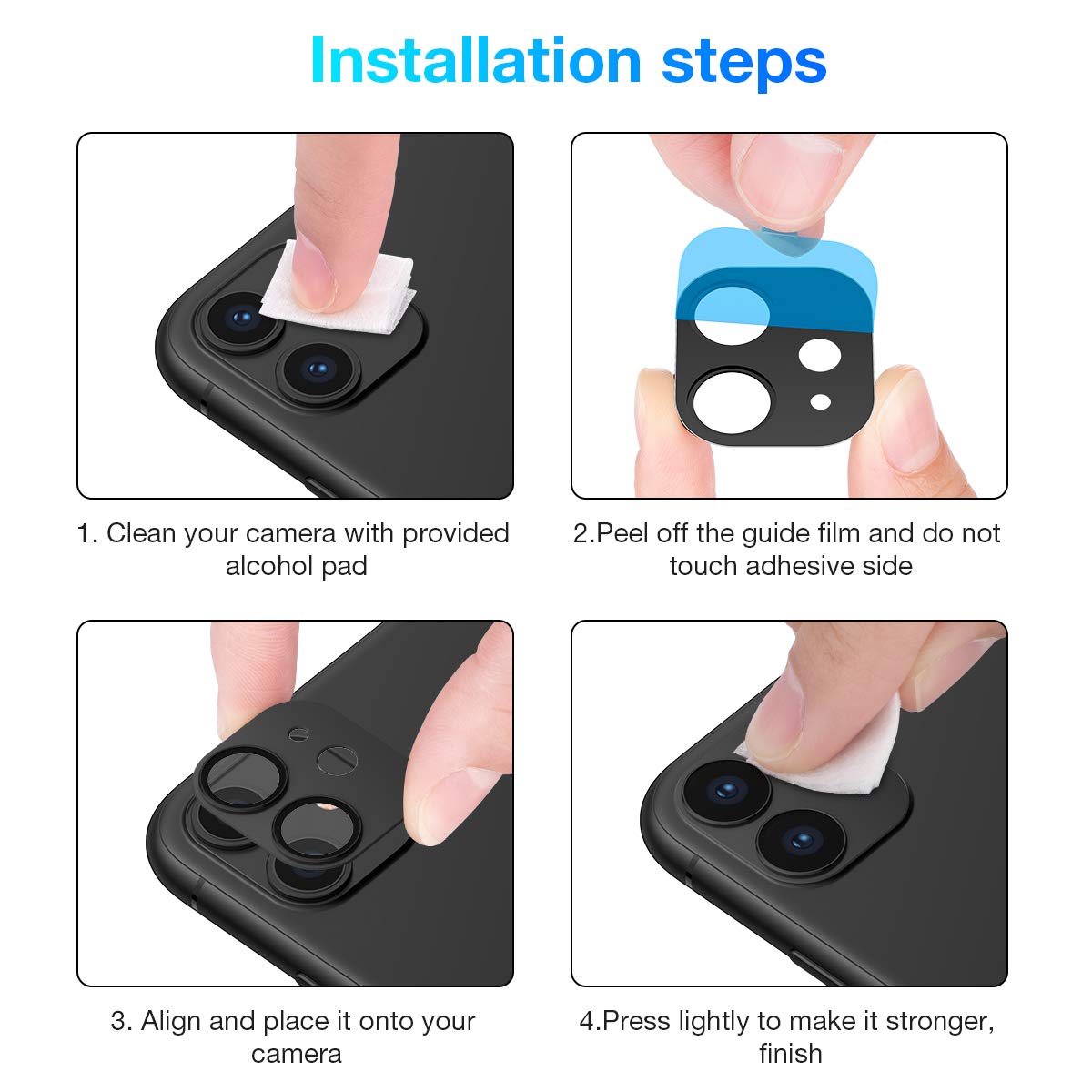 Installation steps

1. Clean your camera with provided alcohol pad

2.Peel off the guide film and do not touch adhesive side

3. Align and place it onto your camera

4.Press lightly to make it stronger, finish