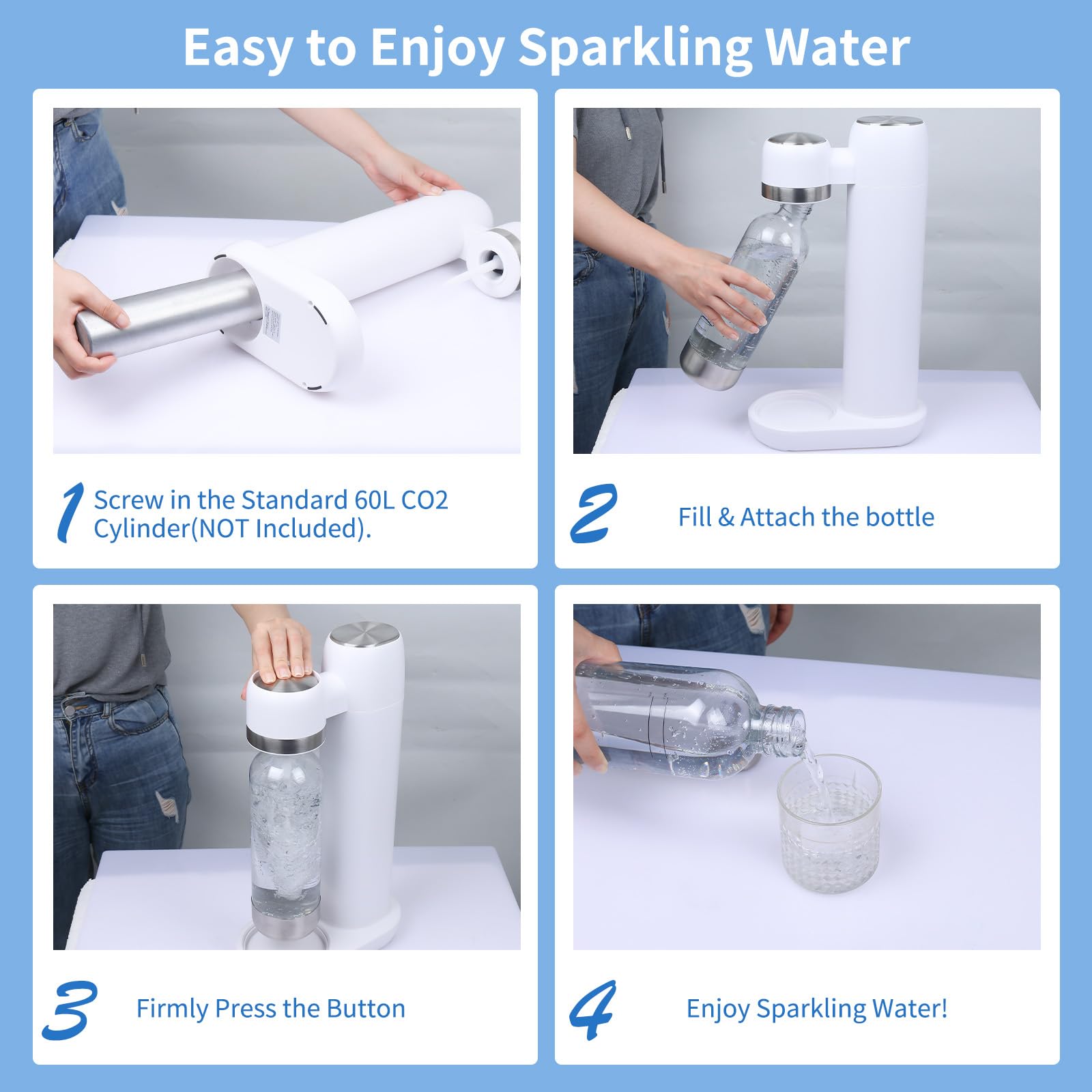 Easy to Enjoy Sparkling Water

1 Screw in the Standard 60L CO2 Cylinder(NOT Included).

2 Fill & Attach the bottle

3 Firmly Press the Button

4 Enjoy Sparkling Water!