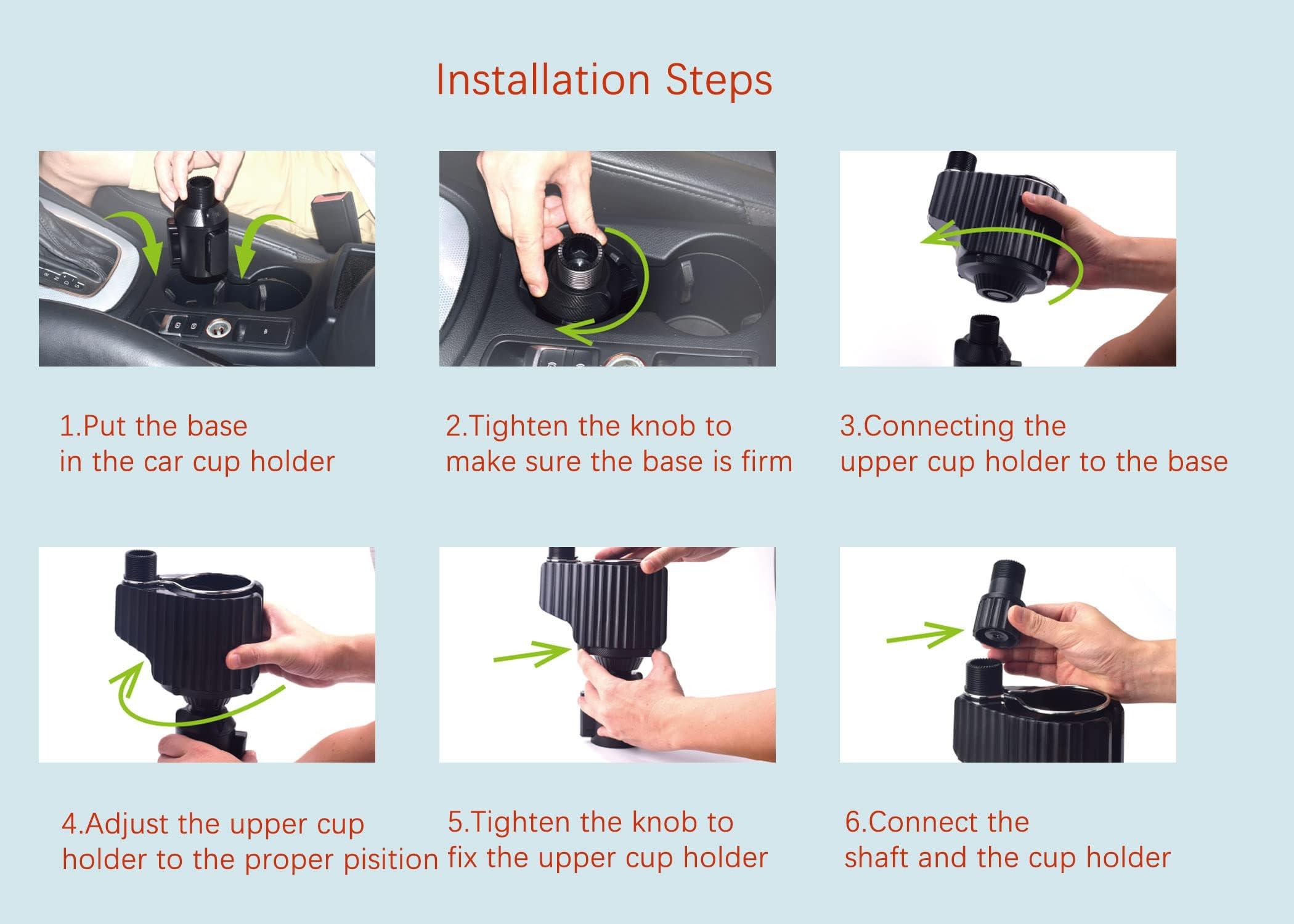 Installation Steps

1.Put the base in the car cup holder

2.Tighten the knob to make sure the base is firm

3.Connecting the upper cup holder to the base

4.Adjust the upper cup holder to the proper pisition

5.Tighten the knob to fix the upper cup holder

6.Connect the shaft and the cup holder