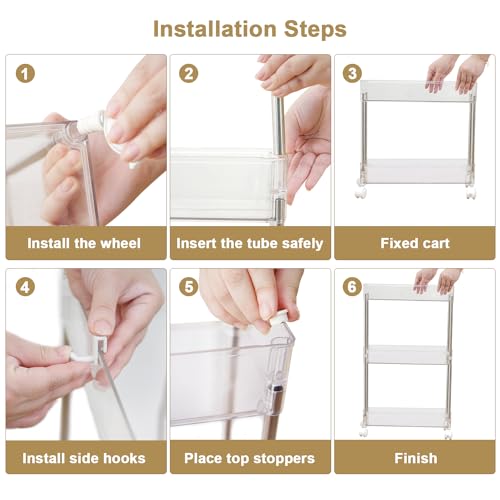 Installation Steps

1
Install the wheel

2
Insert the tube safely

3
Fixed cart

4
Install side hooks

5
Place top stoppers

6
Finish